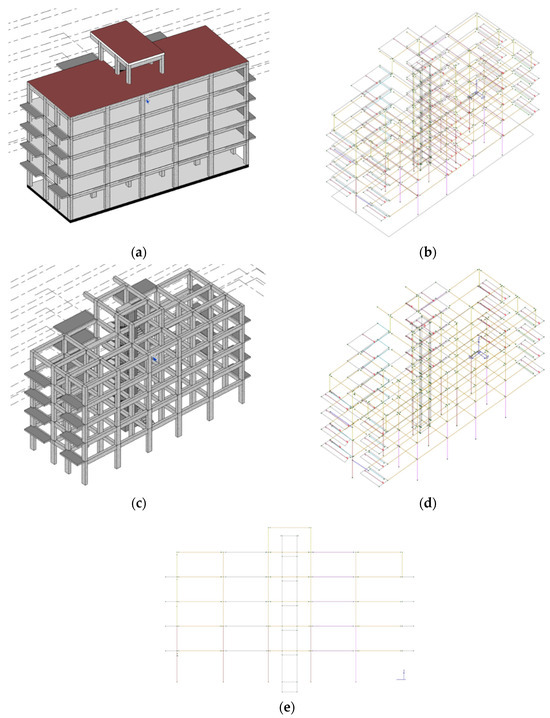 (a)

(b)

(c)

(d)

(e)