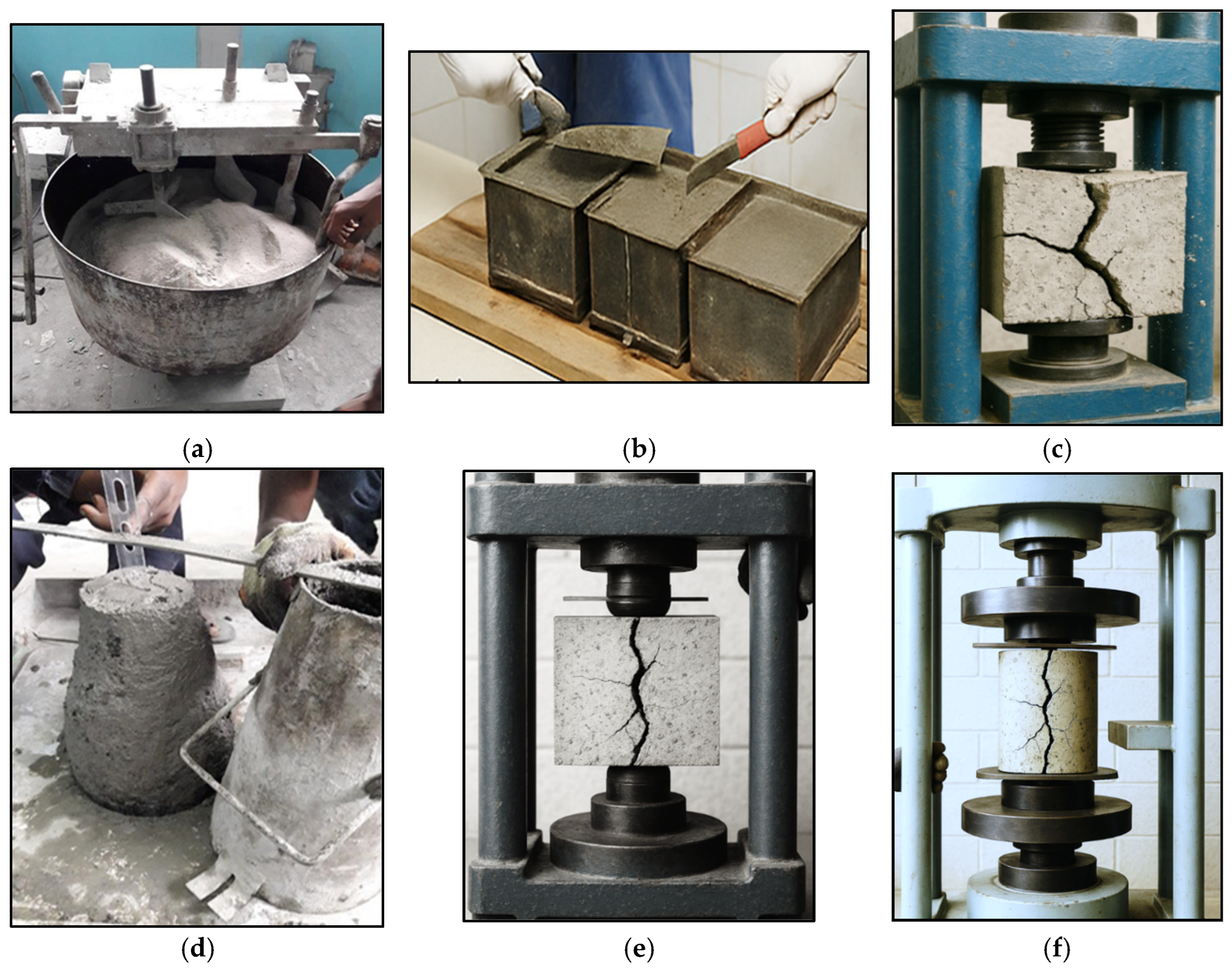 (a)

(b)

(c)

(d)

(e)

(f)