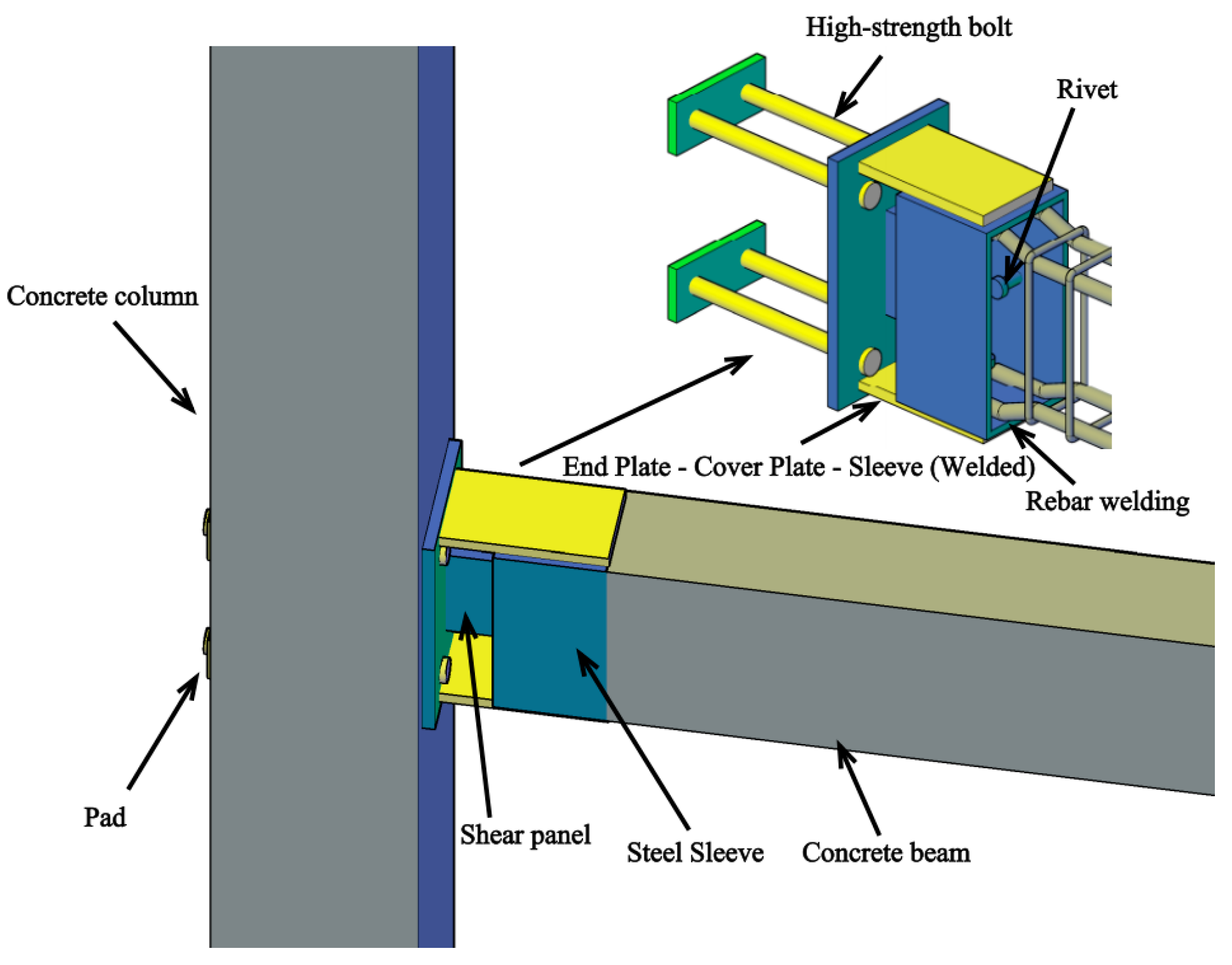 High-strength bolt

Rivet

Concrete column

End Plate - Cover Plate - Sleeve (Welded)

Rebar welding

Pad

Shear panel

Steel Sleeve

Concrete beam