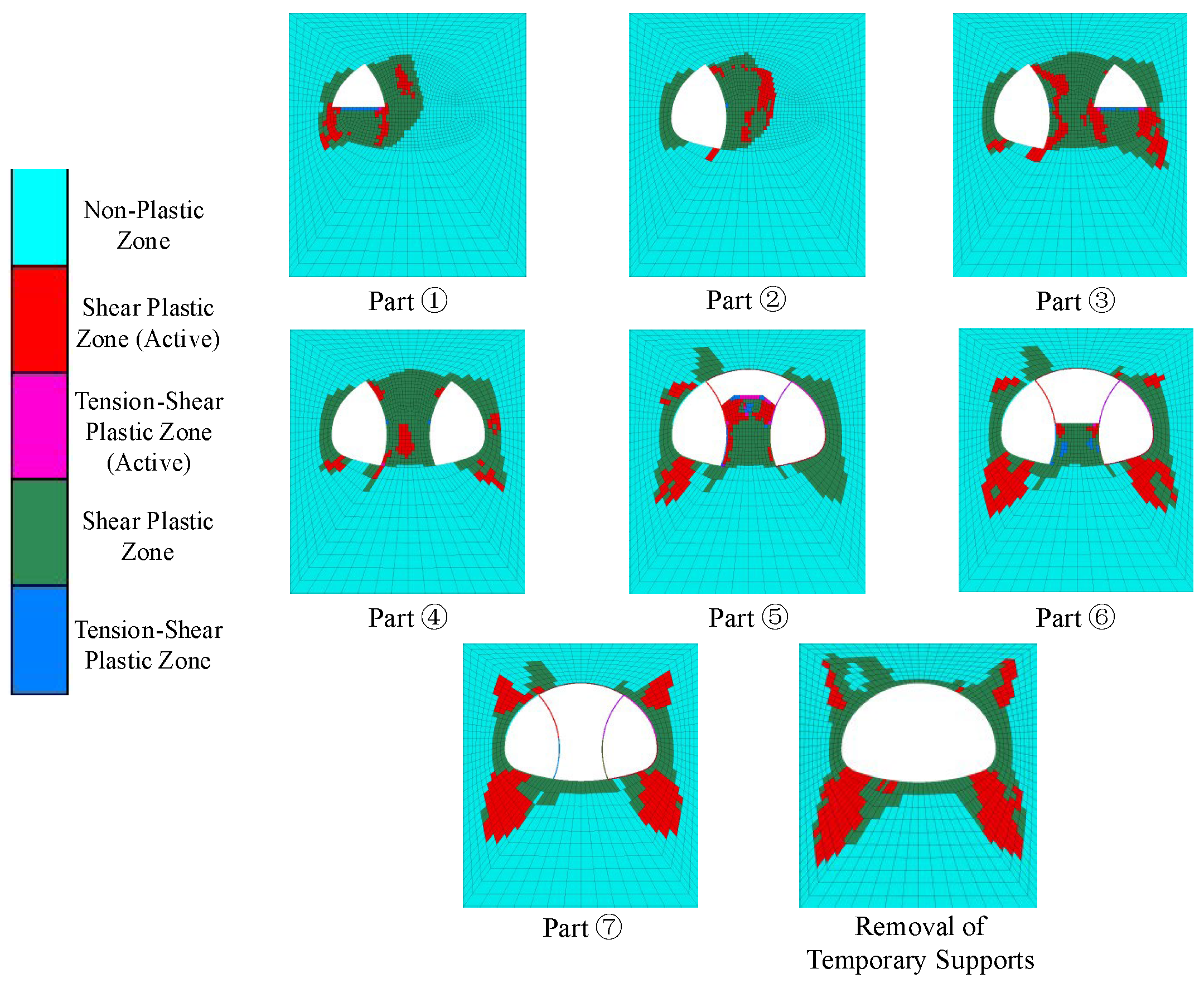 Non-Plastic Zone

Shear Plastic Zone (Active)

Tension-Shear Plastic Zone (Active)

Shear Plastic Zone

Tension-Shear Plastic Zone

Part ①

Part ②

Part ③

Part ④

Part ⑤

Part ⑥

Part ⑦

Removal of Temporary Supports