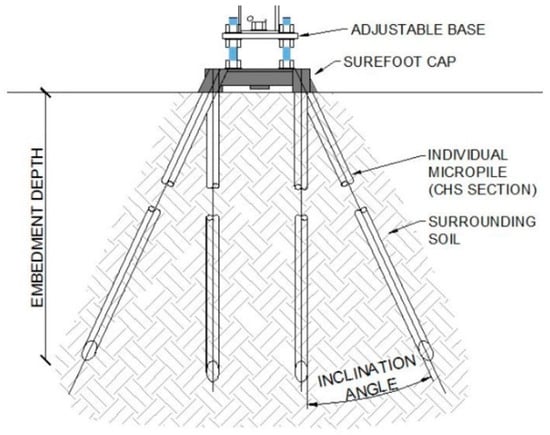 ADJUSTABLE BASE

SUREFOOT CAP

EMBEDMENT DEPTH

INDIVIDUAL MICROPILE (CHS SECTION)

SURROUNDING SOIL

INCLINATION ANGLE