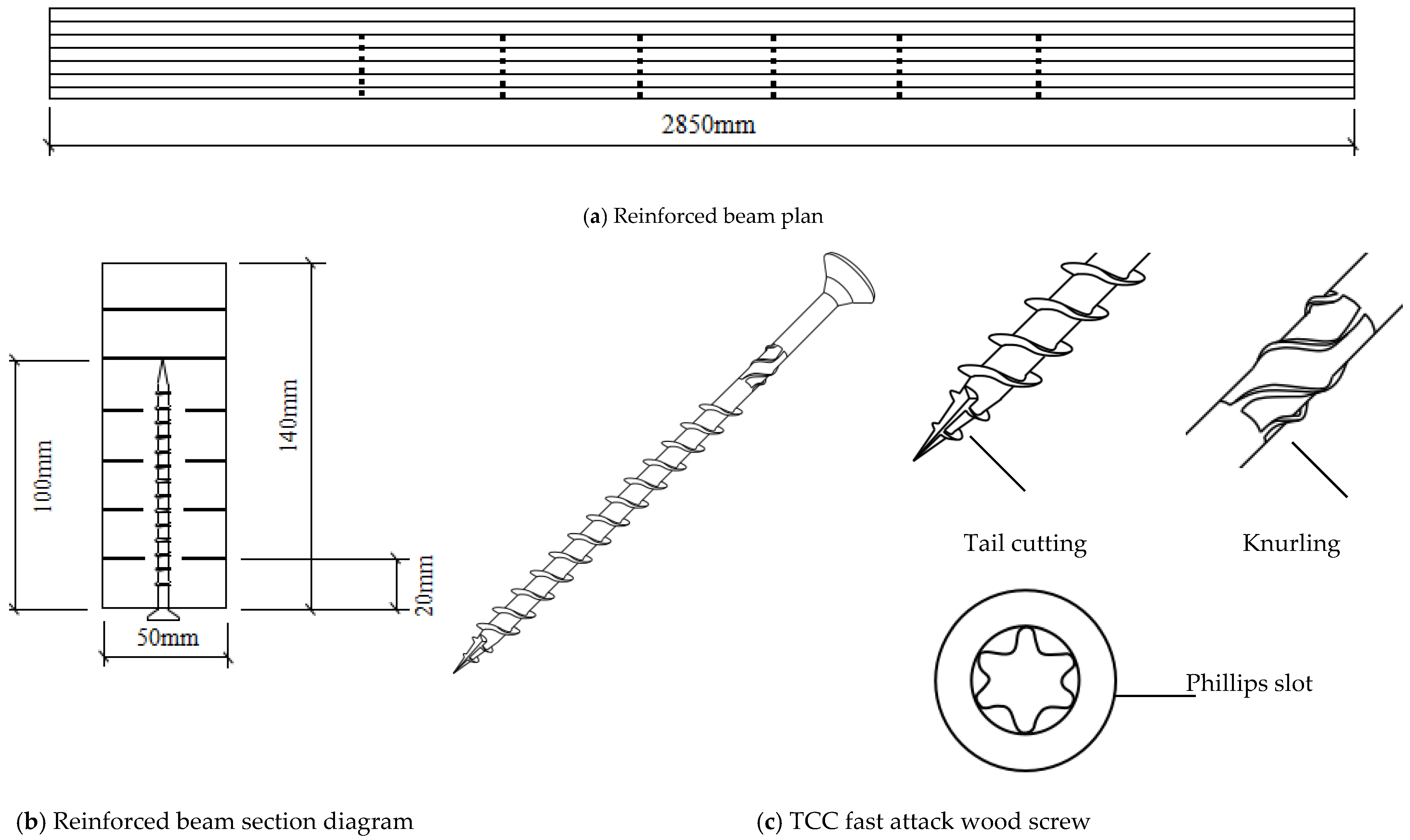 2850mm

(a) Reinforced beam plan

100mm

140mm

20mm

50mm

Tail cutting

Knurling

Phillips slot

(b) Reinforced beam section diagram

(c) TCC fast attack wood screw