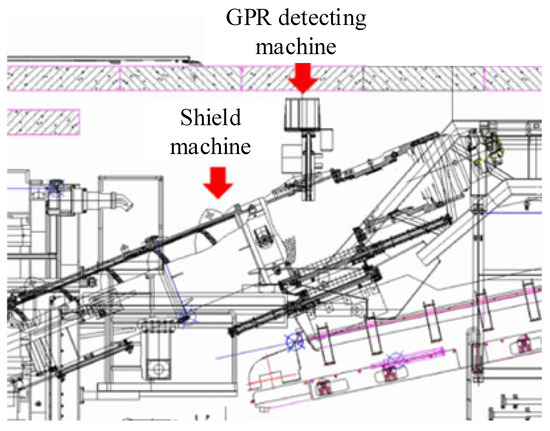 GPR detecting machine

Shield machine