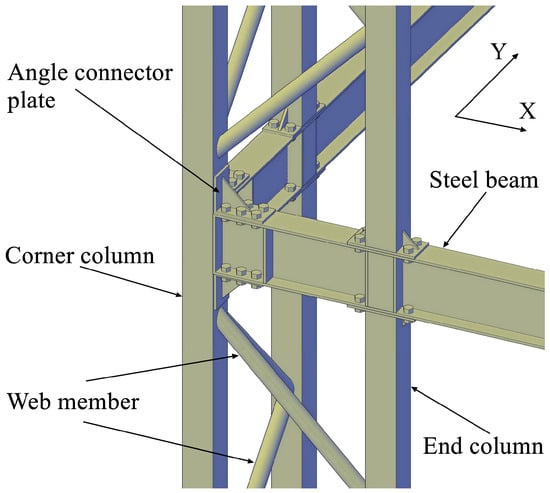 Angle connector plate

Y

X

Steel beam

Corner column

Web member

End column