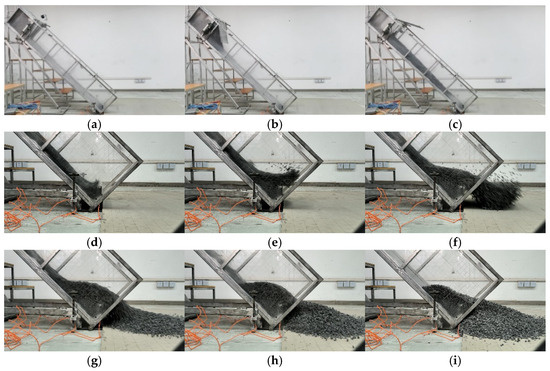 (a) (b) (c)

(d) (e) (f)

(g) (h) (i)