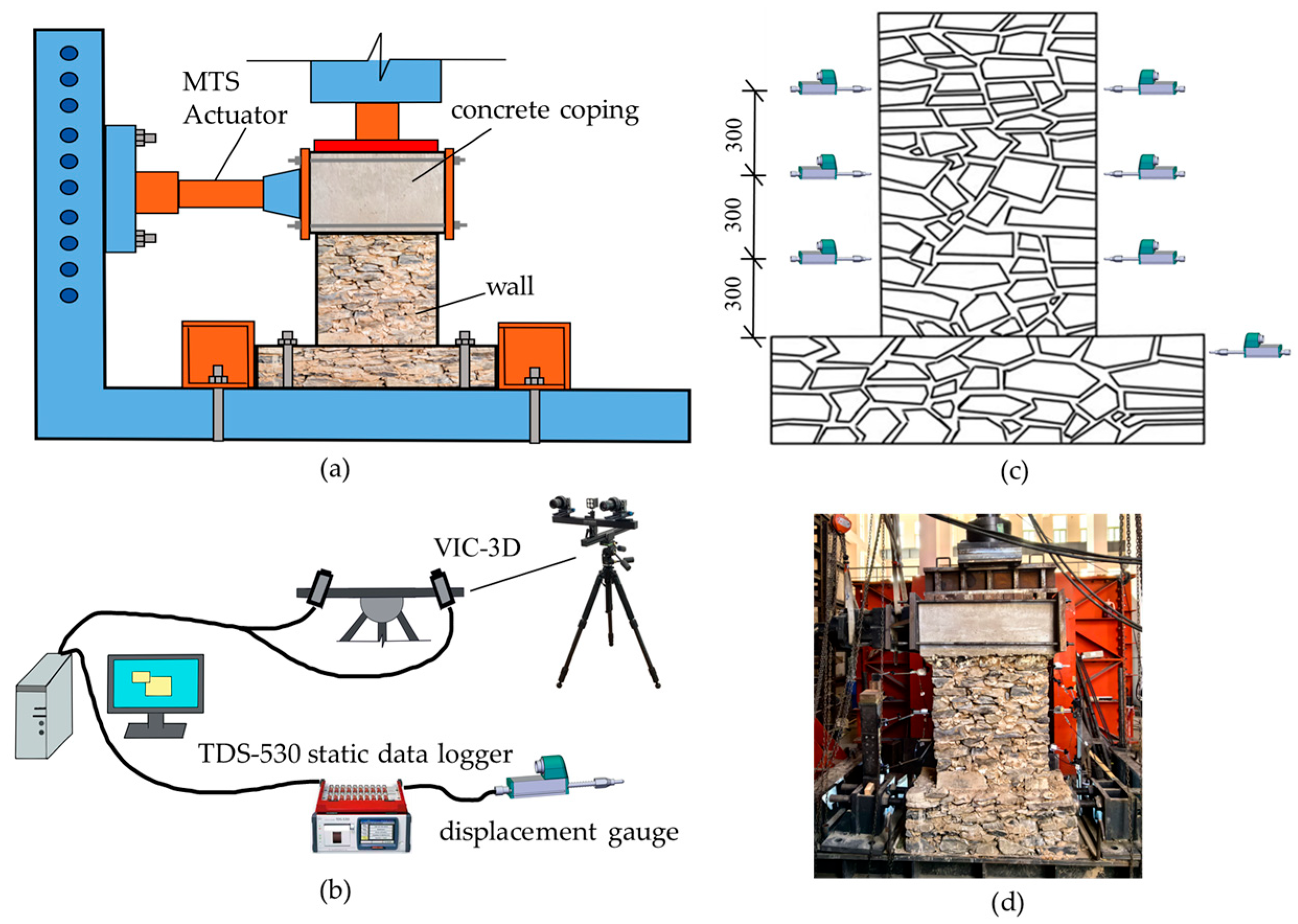 MTS Actuator

concrete coping

wall

(a)

300

300

300

(c)

VIC-3D

TDS-530 static data logger

displacement gauge

(b)

(d)