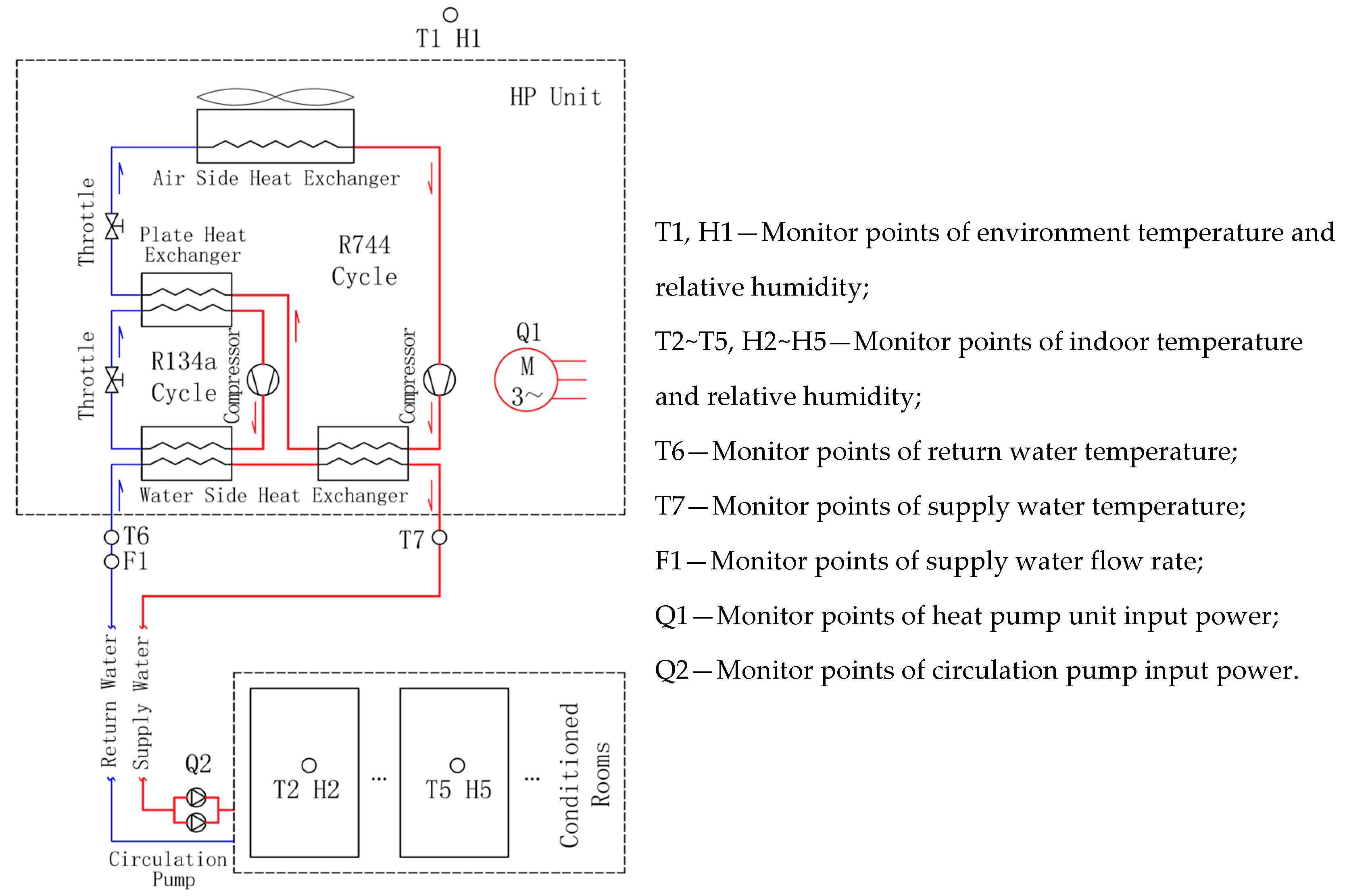 T1 H1

HP Unit

Air Side Heat Exchanger

Throttle

Plate Heat Exchanger

R744 Cycle

Throttle

R134a Cycle

Compressor

Compressor

Q1

M
3~

Water Side Heat Exchanger

T6
F1

T7

Return Water

Supply Water

Q2

Circulation Pump

T2 H2

...

T5 H5

...

Conditioned Rooms

T1, H1—Monitor points of environment temperature and relative humidity;

T2~T5, H2~H5—Monitor points of indoor temperature and relative humidity;

T6—Monitor points of return water temperature;

T7—Monitor points of supply water temperature;

F1—Monitor points of supply water flow rate;

Q1—Monitor points of heat pump unit input power;

Q2—Monitor points of circulation pump input power.