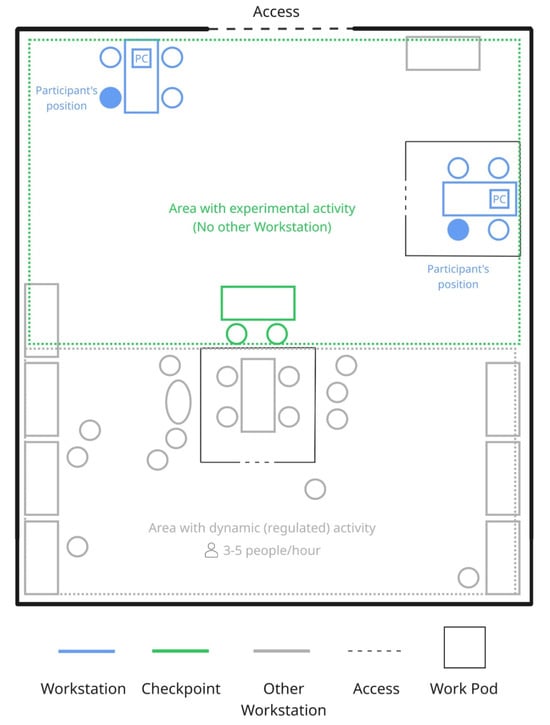 Access

PC

Participant's position

Area with experimental activity
(No other Workstation)

PC

Participant's position

Area with dynamic (regulated) activity
3-5 people/hour

Workstation
Checkpoint
Other Workstation
Access
Work Pod