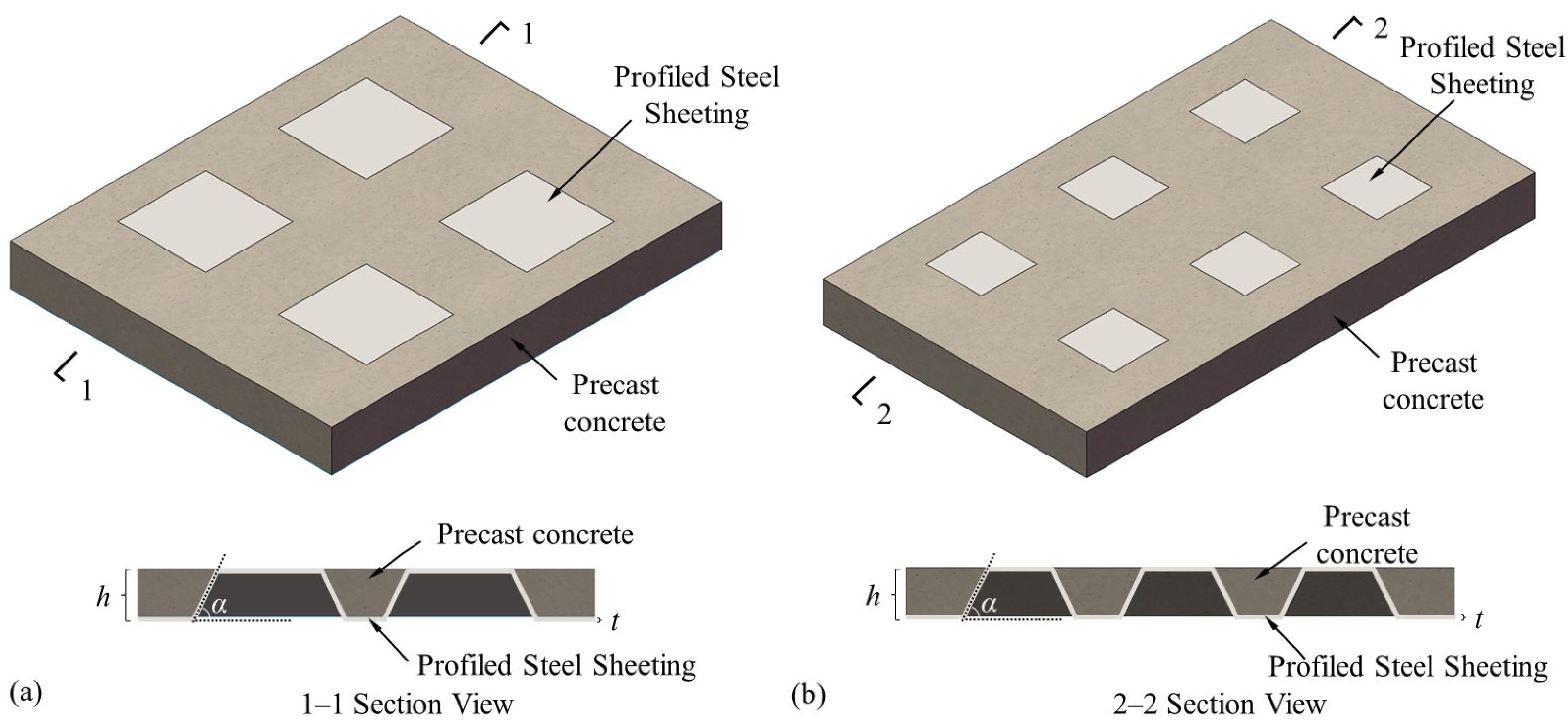 1

Profiled Steel Sheeting

1

Precast concrete

Precast concrete

$h$

$\alpha$

$t$

Profiled Steel Sheeting

(a)

1–1 Section View

2

Profiled Steel Sheeting

2

Precast concrete

Precast concrete

$h$

$\alpha$

$t$

Profiled Steel Sheeting

(b)

2–2 Section View