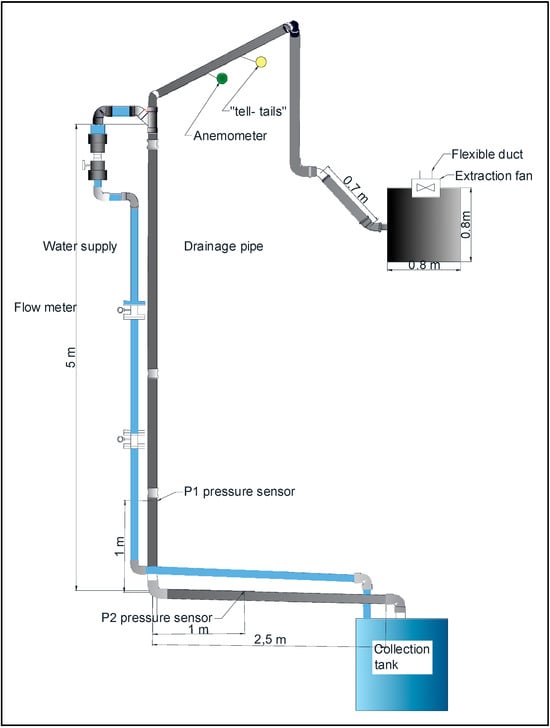 "tell- tails"

Anemometer

Flexible duct

Extraction fan

0,7 m

0.8m

0.8 m

Water supply

Drainage pipe

Flow meter

5 m

P1 pressure sensor

1 m

P2 pressure sensor

1 m

2,5 m

Collection tank