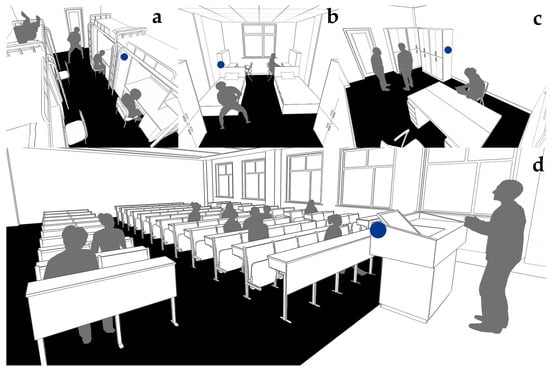 a
b
c
d