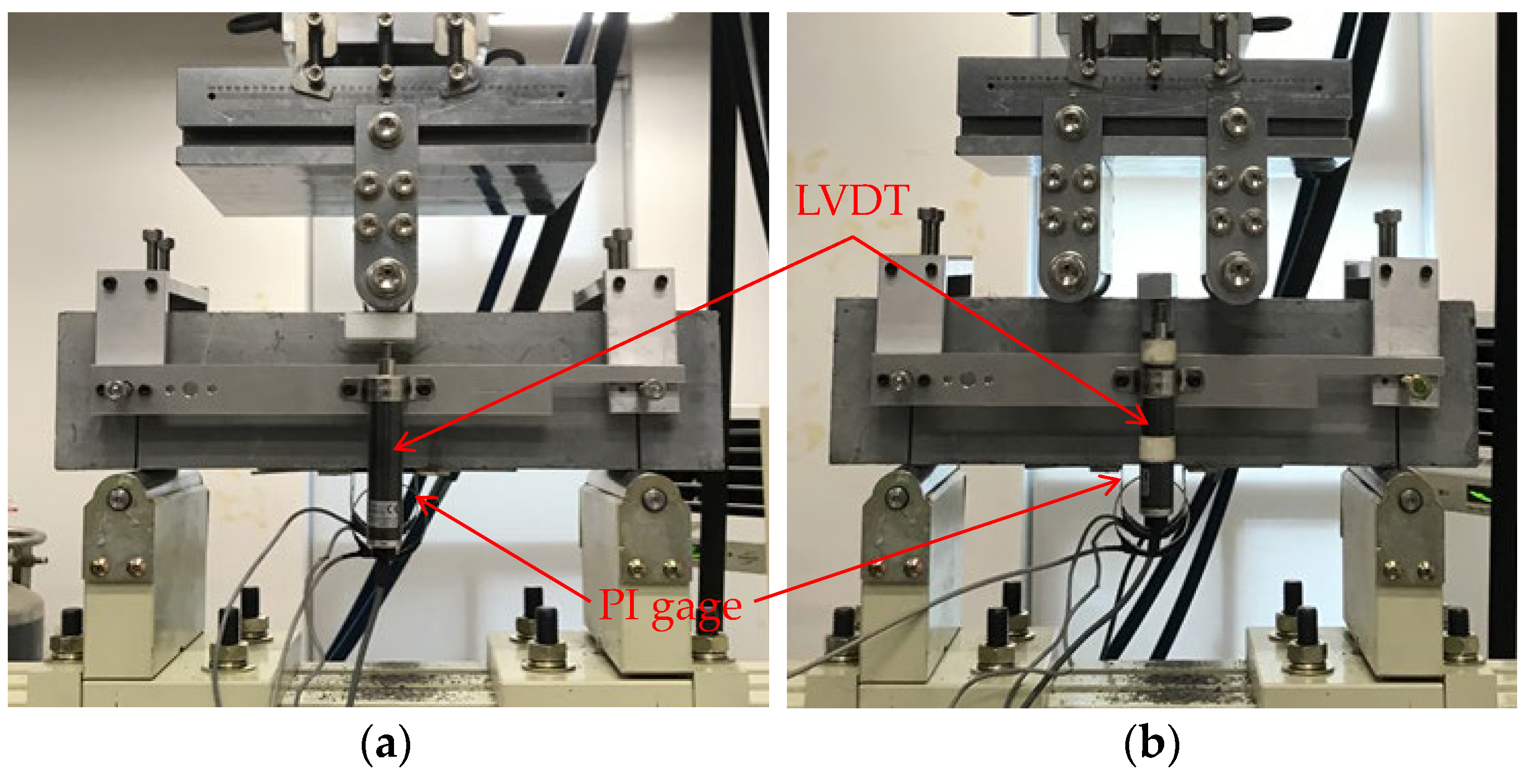 LVDT

PI gage

(a)

(b)