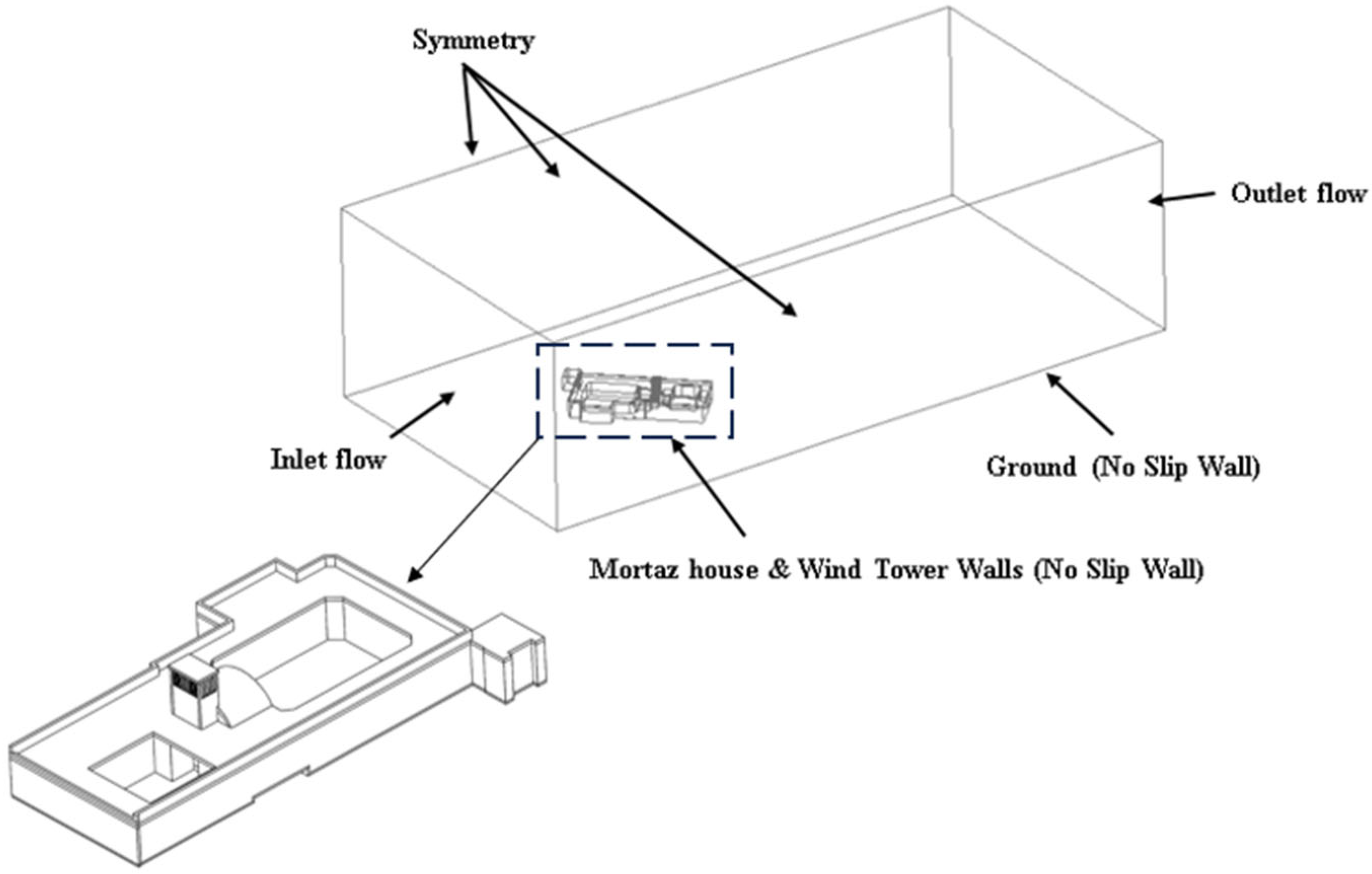 Symmetry

Outlet flow

Inlet flow

Ground (No Slip Wall)

Mortaz house & Wind Tower Walls (No Slip Wall)