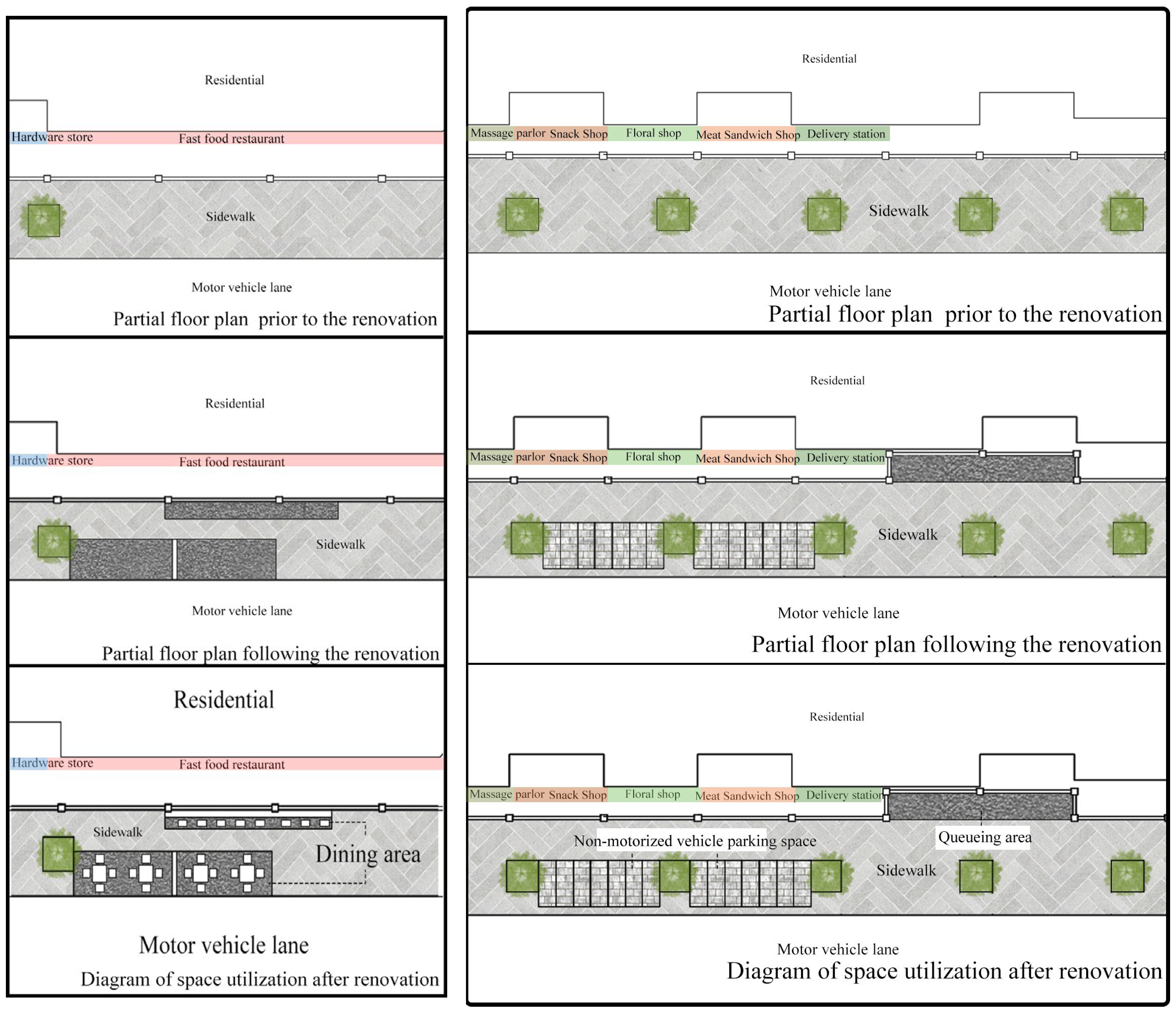 Residential

Hardware store

Fast food restaurant

Sidewalk

Motor vehicle lane

Partial floor plan prior to the renovation

Residential

Hardware store

Fast food restaurant

Sidewalk

Motor vehicle lane

Partial floor plan following the renovation

Residential

Hardware store

Fast food restaurant

Sidewalk

Dining area

Motor vehicle lane

Diagram of space utilization after renovation

Residential

Massage parlor Snack Shop Floral shop Meat Sandwich Shop Delivery station

Sidewalk

Motor vehicle lane

Partial floor plan prior to the renovation

Residential

Massage parlor Snack Shop Floral shop Meat Sandwich Shop Delivery station

Sidewalk

Motor vehicle lane

Partial floor plan following the renovation

Residential

Massage parlor Snack Shop Floral shop Meat Sandwich Shop Delivery station

Non-motorized vehicle parking space

Queueing area

Sidewalk

Motor vehicle lane

Diagram of space utilization after renovation