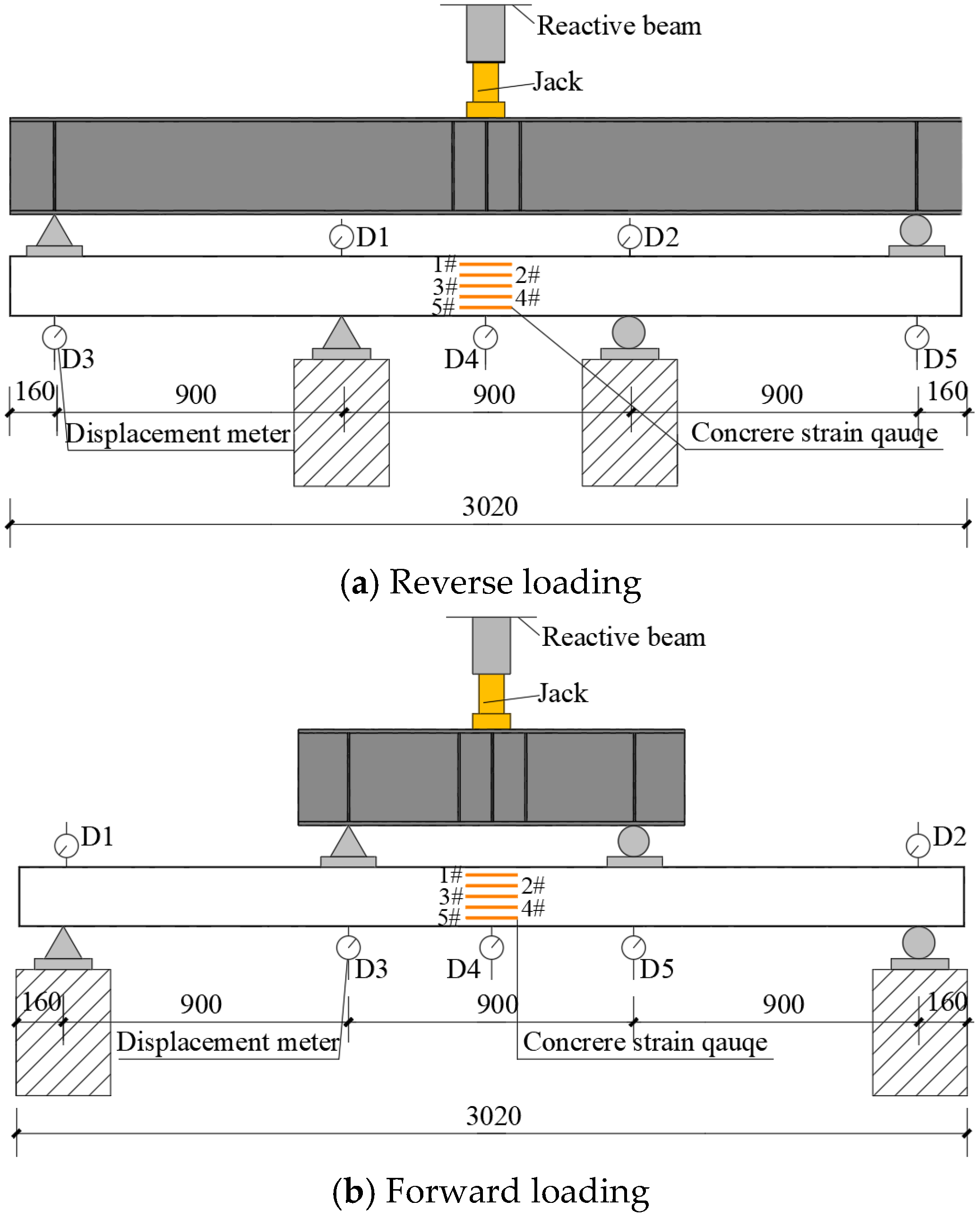 Reactive beam
Jack
D1
D2
1#
2#
3#
4#
5#
D3
D4
D5
160
900
900
900
160
Displacement meter
Concrere strain qauqe
3020

(a) Reverse loading

Reactive beam
Jack
D1
D2
1#
2#
3#
4#
5#
D3
D4
D5
160
900
900
900
160
Displacement meter
Concrere strain qauqe
3020

(b) Forward loading