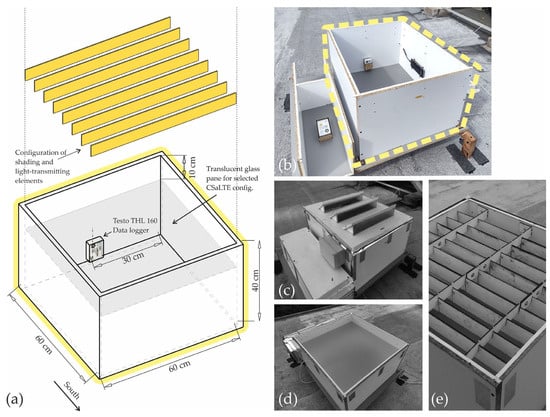 Configuration of shading and light-transmitting elements

10 cm

Translucent glass pane for selected CSaLTE config.

Testo THL 160 Data logger

30 cm

40 cm

60 cm

60 cm

South

(a)

(b)

(c)

(d)

(e)