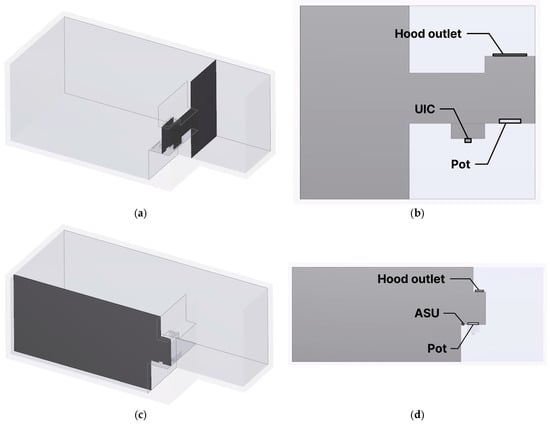 (a)

Hood outlet

UIC

Pot

(b)

(c)

Hood outlet

ASU

Pot

(d)