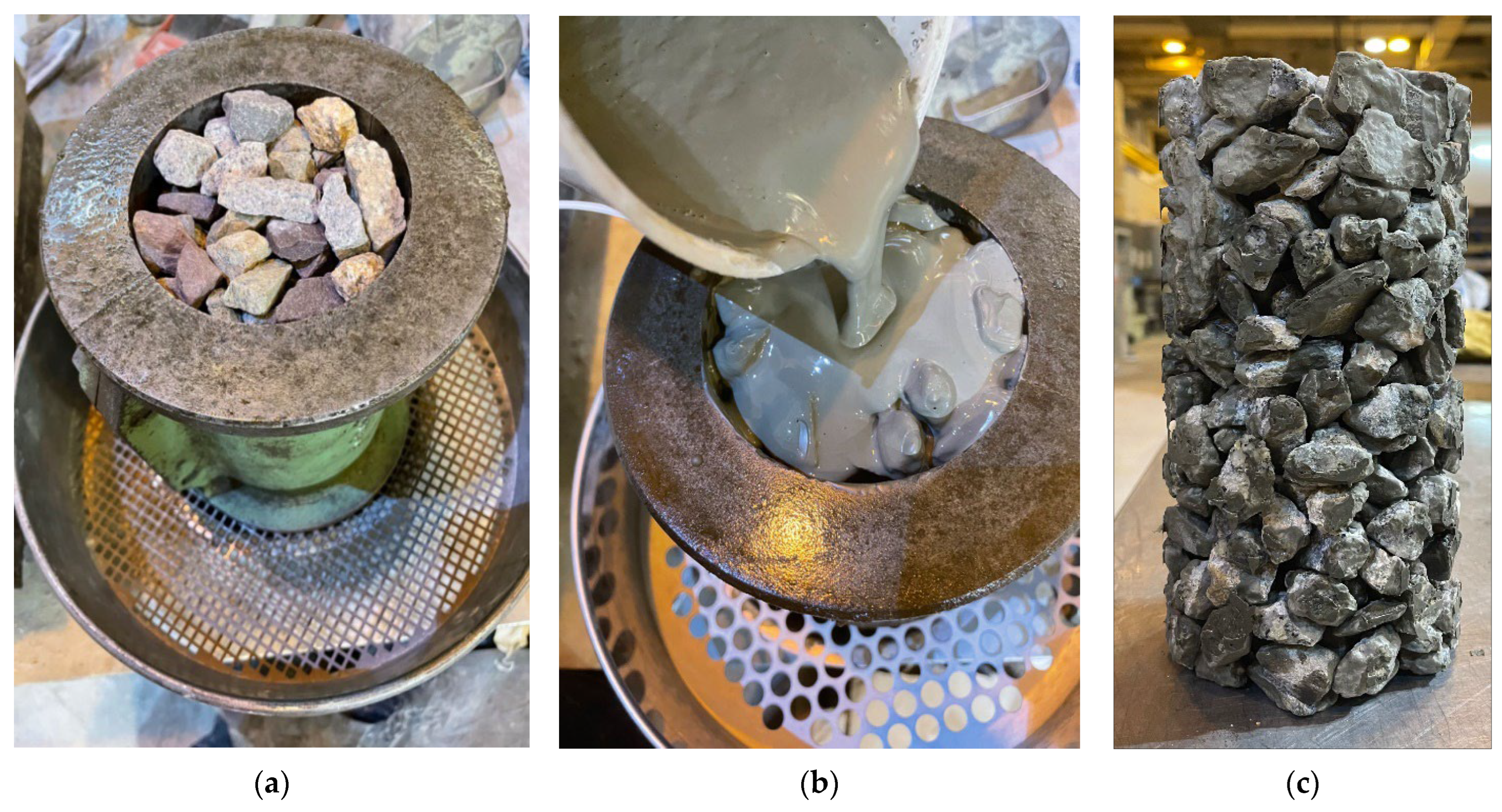 (a)

(b)

(c)