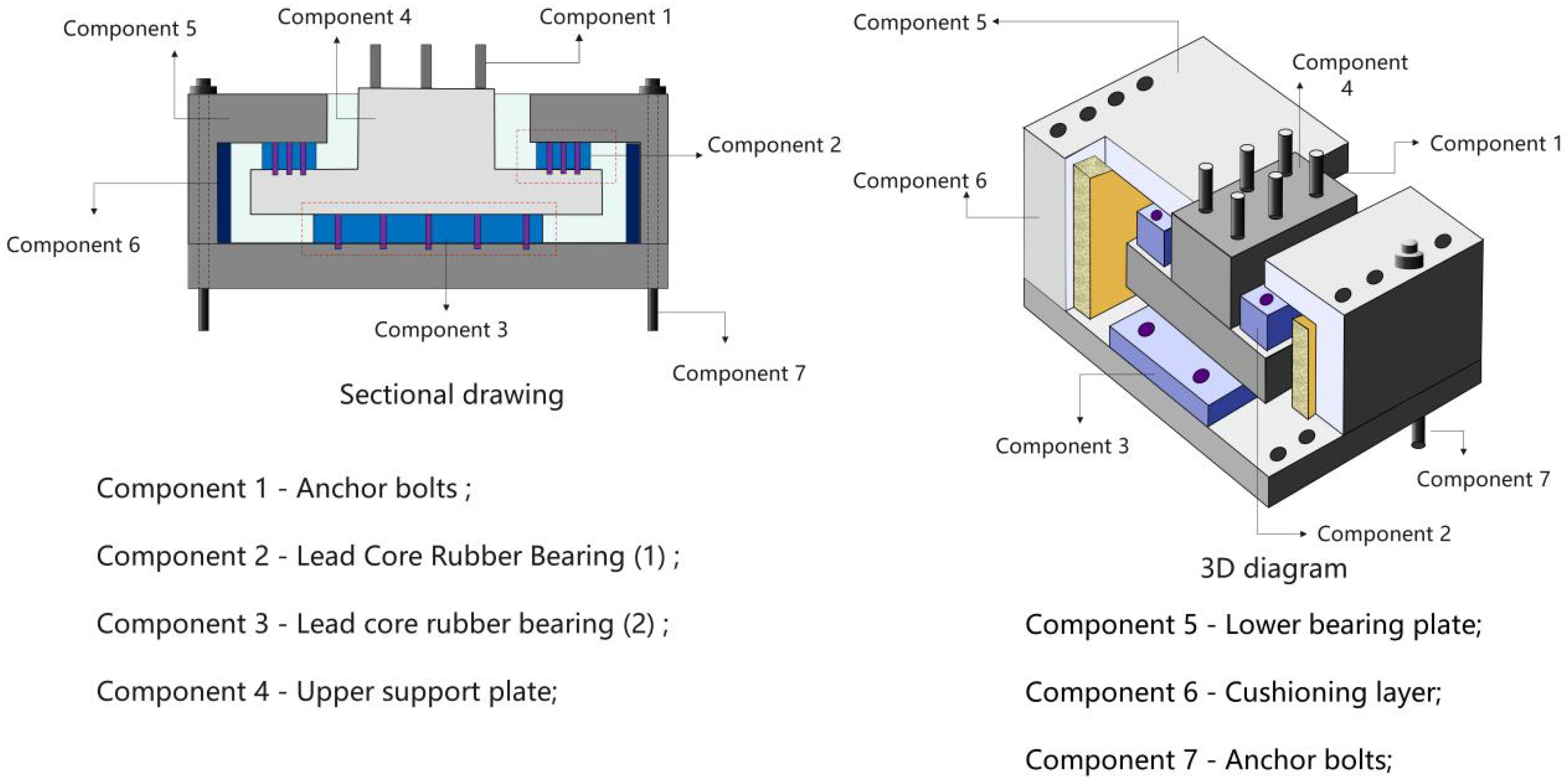 Component 5
Component 4
Component 1
Component 2
Component 6
Component 3
Component 7
Sectional drawing

Component 5
Component 4
Component 1
Component 6
Component 3
Component 7
Component 2
3D diagram

Component 1 - Anchor bolts ;

Component 2 - Lead Core Rubber Bearing (1) ;

Component 3 - Lead core rubber bearing (2) ;

Component 4 - Upper support plate;

Component 5 - Lower bearing plate;

Component 6 - Cushioning layer;

Component 7 - Anchor bolts;