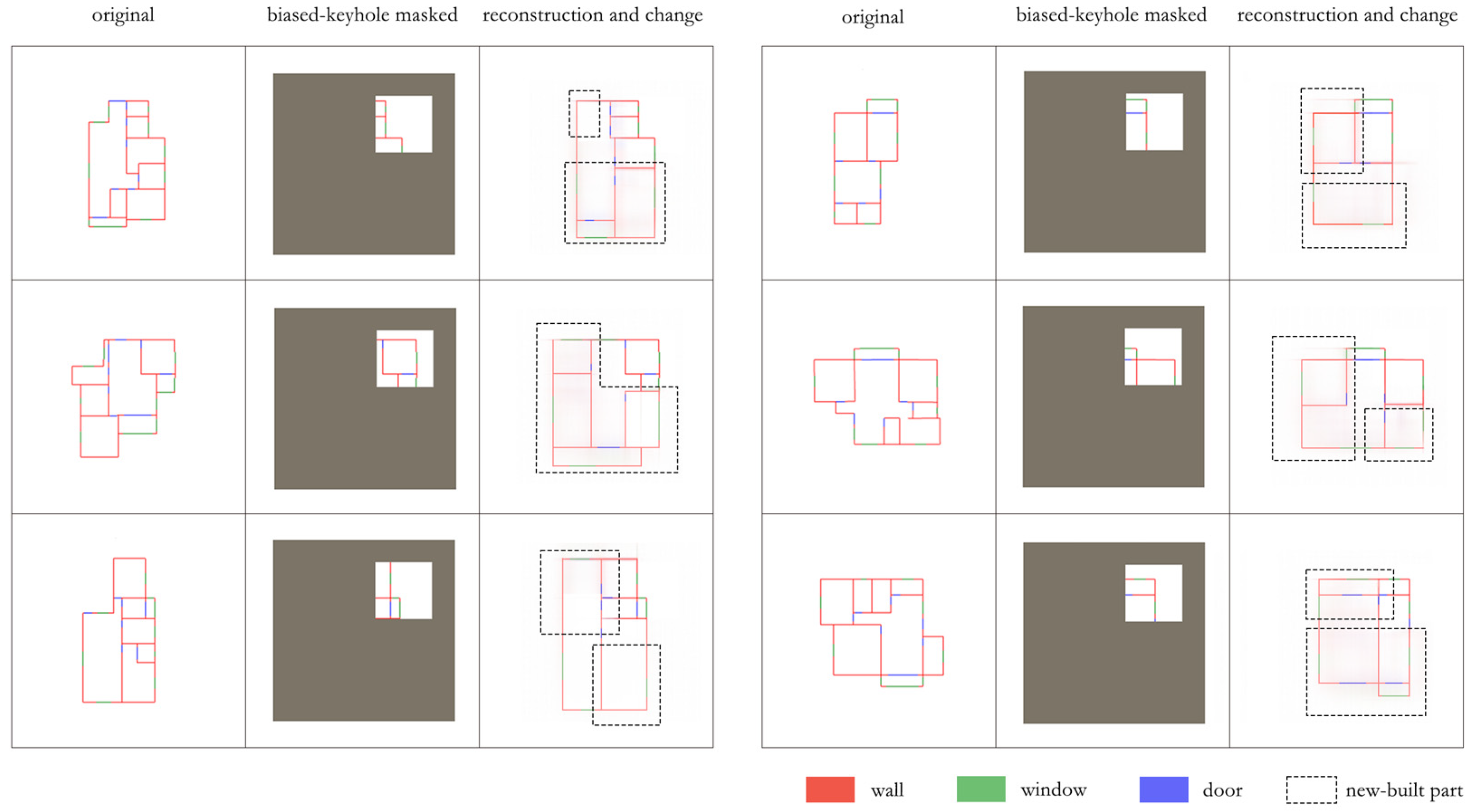 original biased-keyhole masked reconstruction and change

original biased-keyhole masked reconstruction and change

wall window door new-built part