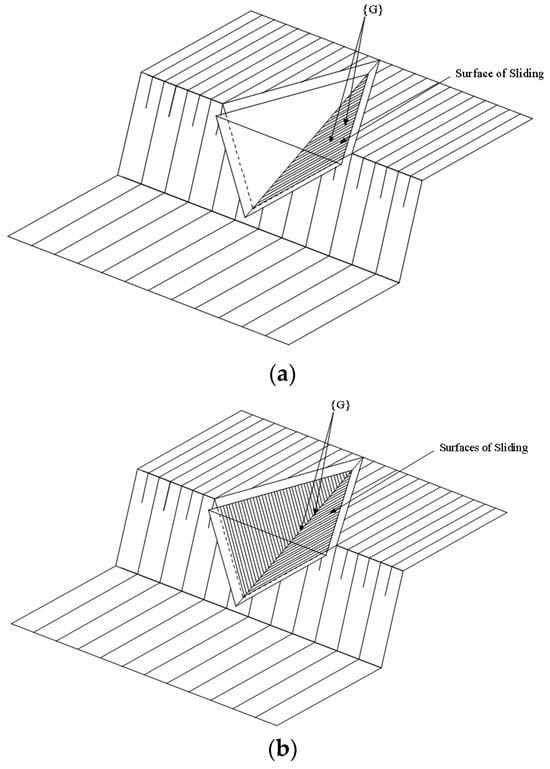 {G}

Surface of Sliding

(a)

{G}

Surfaces of Sliding

(b)