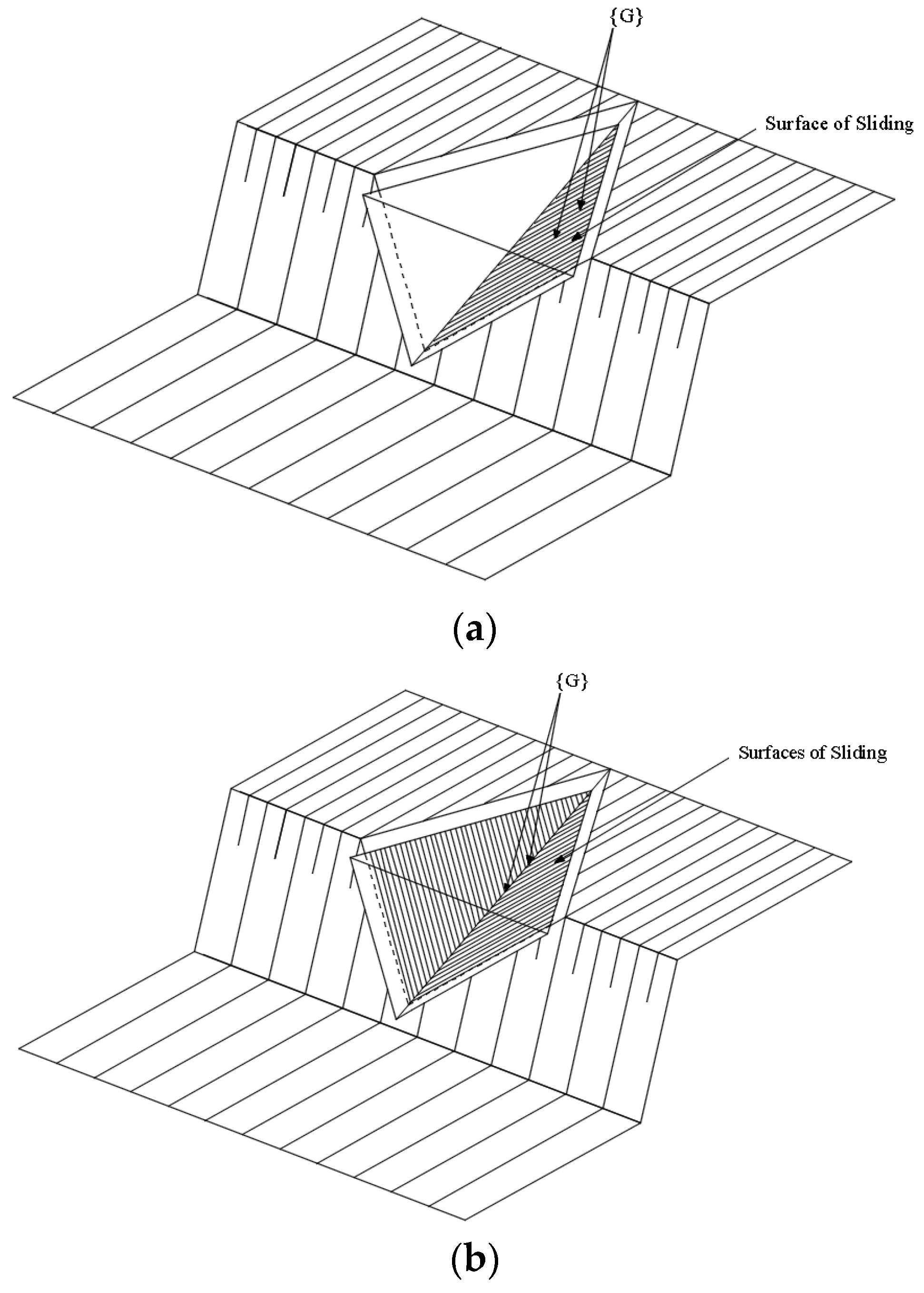 {G}

Surface of Sliding

(a)

{G}

Surfaces of Sliding

(b)