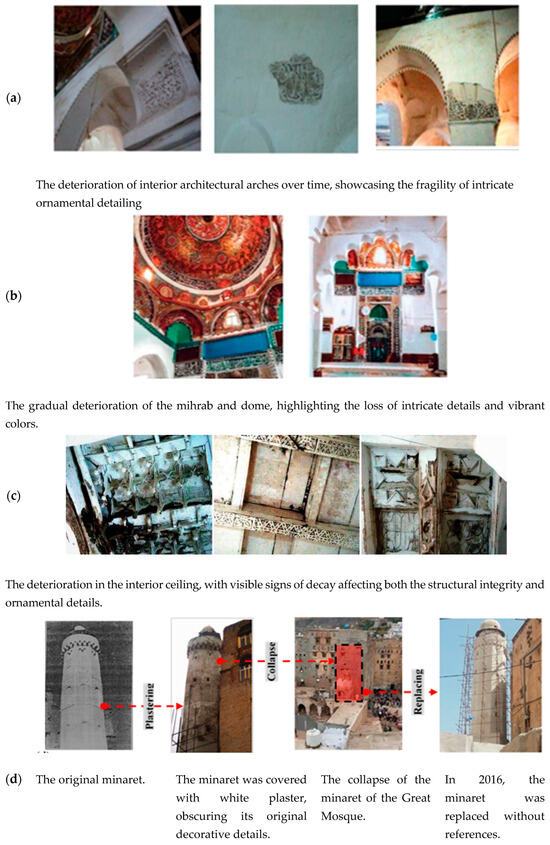 (a)

The deterioration of interior architectural arches over time, showcasing the fragility of intricate ornamental detailing

(b)

The gradual deterioration of the mihrab and dome, highlighting the loss of intricate details and vibrant colors.

(c)

The deterioration in the interior ceiling, with visible signs of decay affecting both the structural integrity and ornamental details.

Plastering

Collapse

Replacing

(d) The original minaret.

The minaret was covered with white plaster, obscuring its original decorative details.

The collapse of the minaret of the Great Mosque.

In 2016, the minaret was replaced without references.