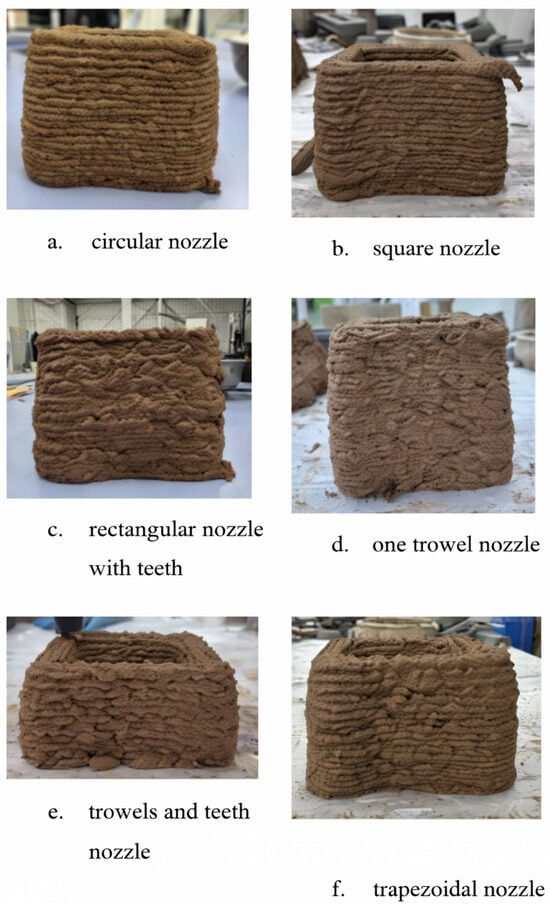 a. circular nozzle

b. square nozzle

c. rectangular nozzle with teeth

d. one trowel nozzle

e. trowels and teeth nozzle

f. trapezoidal nozzle