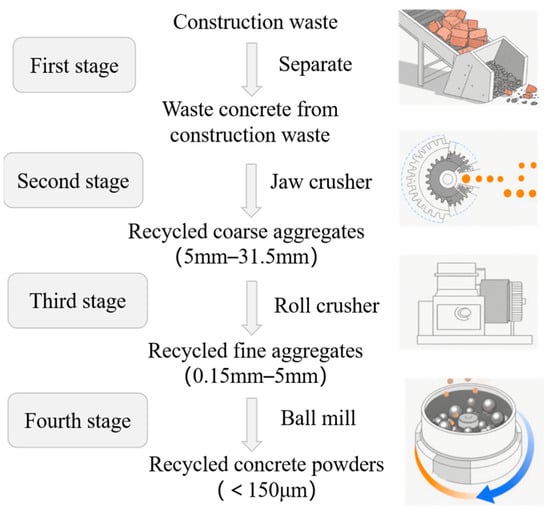 Construction waste

First stage

Separate

Waste concrete from construction waste

Second stage

Jaw crusher

Recycled coarse aggregates (5mm–31.5mm)

Third stage

Roll crusher

Recycled fine aggregates (0.15mm–5mm)

Fourth stage

Ball mill

Recycled concrete powders ( < 150μm)