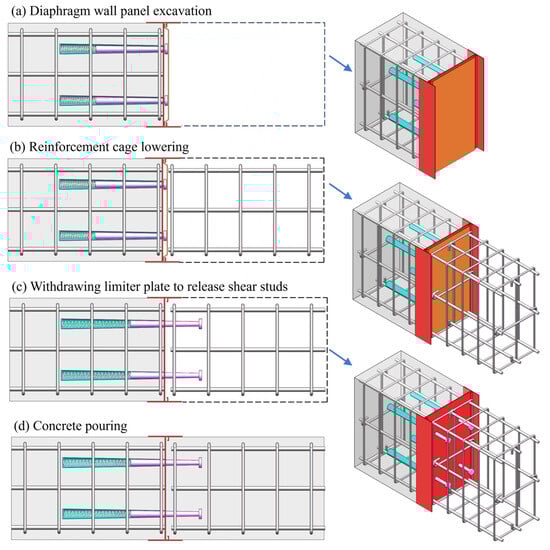 (a) Diaphragm wall panel excavation

(b) Reinforcement cage lowering

(c) Withdrawing limiter plate to release shear studs

(d) Concrete pouring