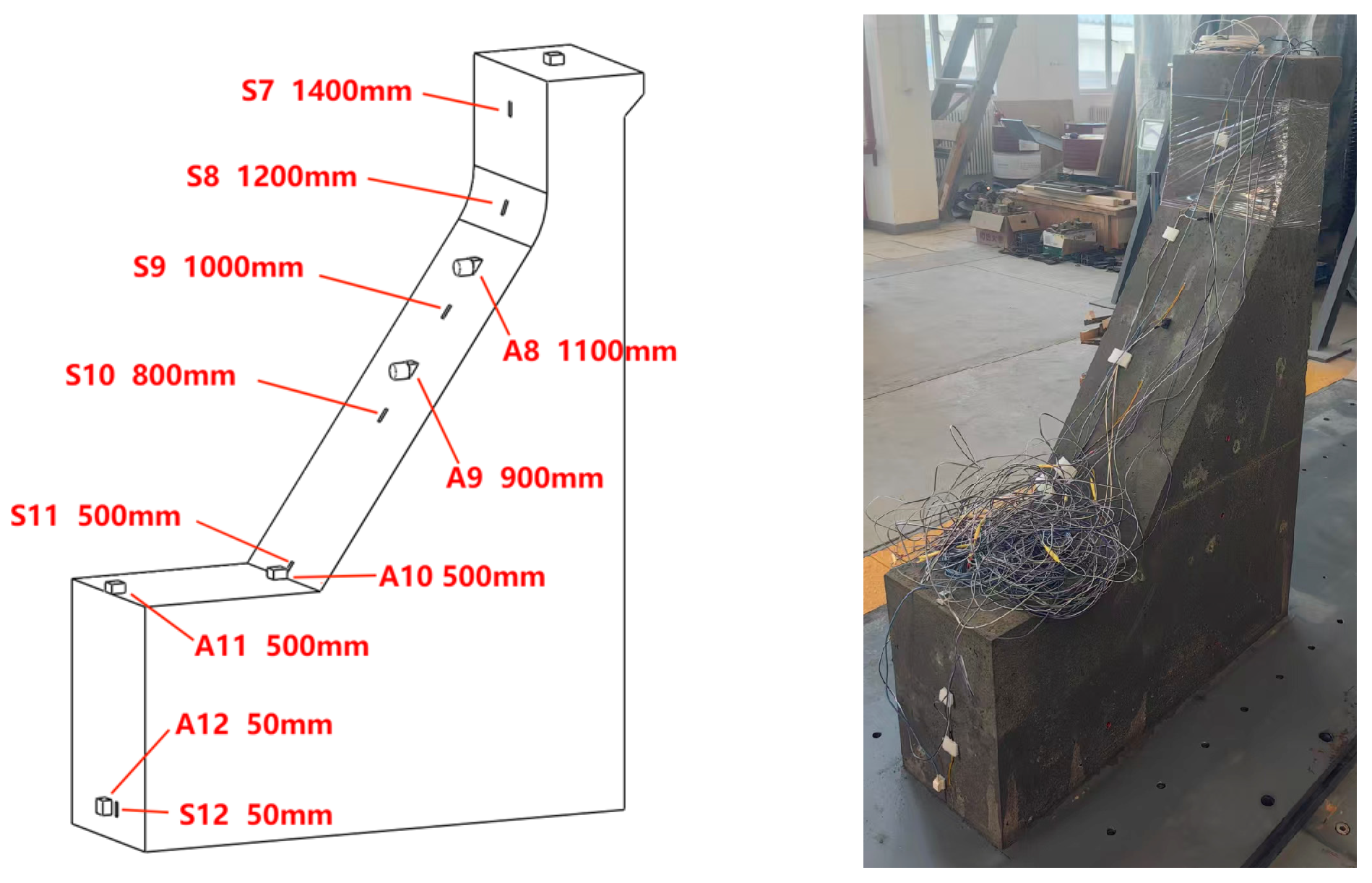 S7 1400mm

S8 1200mm

S9 1000mm

A8 1100mm

S10 800mm

A9 900mm

S11 500mm

A10 500mm

A11 500mm

A12 50mm

S12 50mm