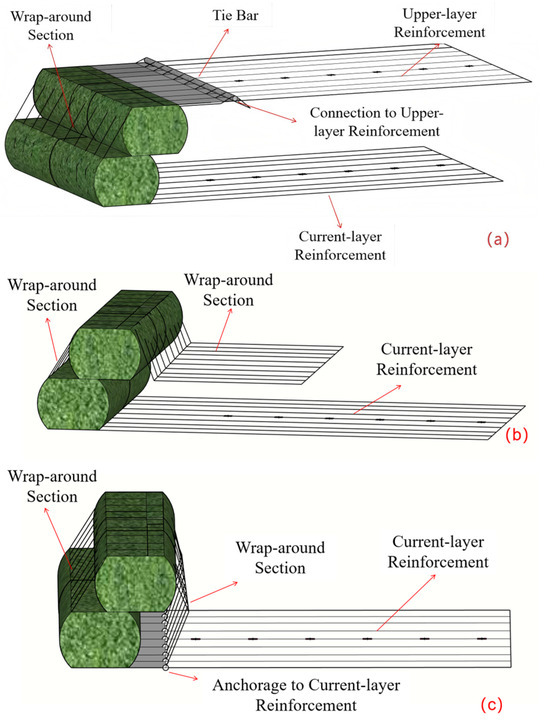 Wrap-around Section

Tie Bar

Upper-layer Reinforcement

Connection to Upper-layer Reinforcement

Current-layer Reinforcement

(a)

Wrap-around Section

Wrap-around Section

Current-layer Reinforcement

(b)

Wrap-around Section

Wrap-around Section

Current-layer Reinforcement

Anchorage to Current-layer Reinforcement

(c)