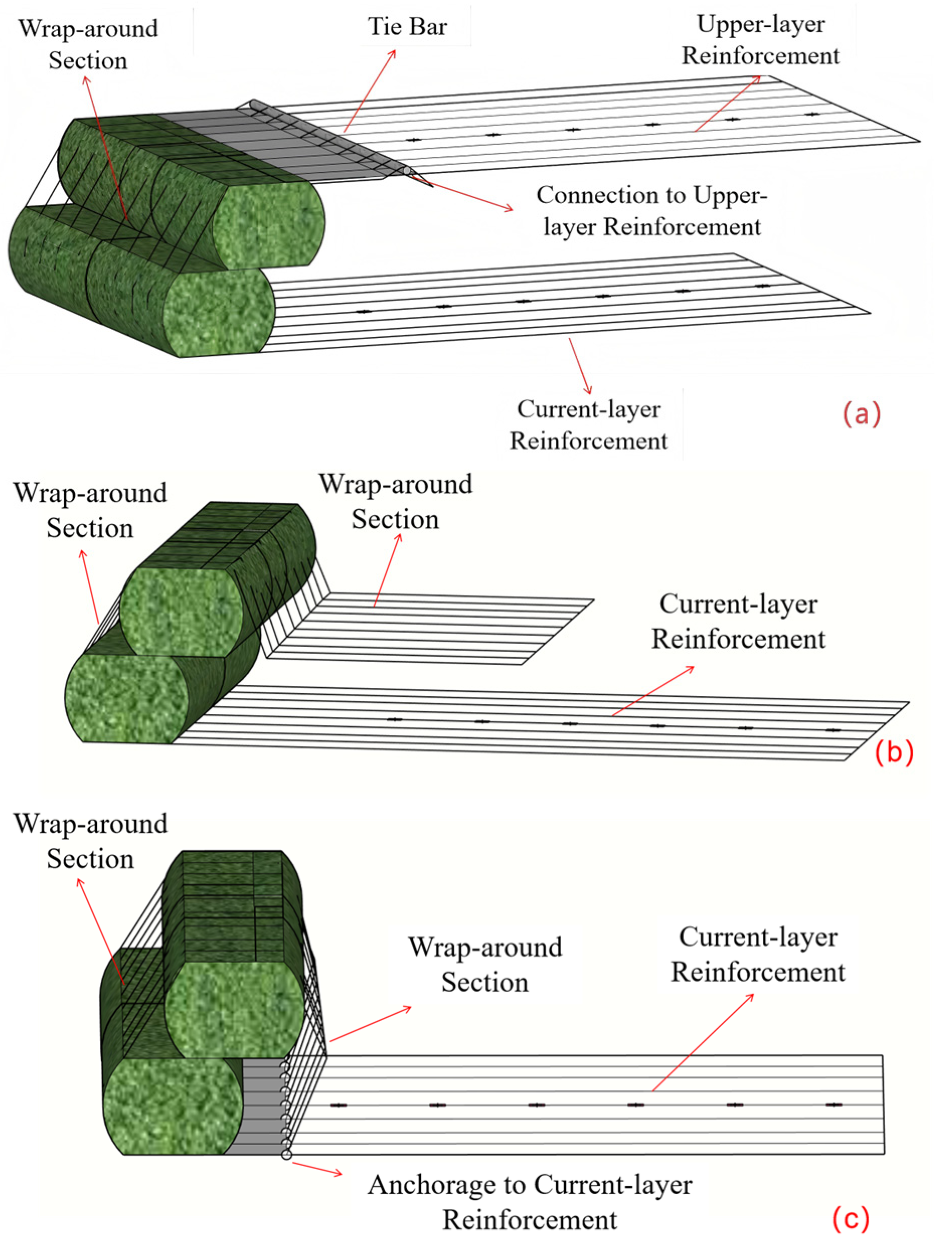 Wrap-around Section

Tie Bar

Upper-layer Reinforcement

Connection to Upper-layer Reinforcement

Current-layer Reinforcement

(a)

Wrap-around Section

Wrap-around Section

Current-layer Reinforcement

(b)

Wrap-around Section

Wrap-around Section

Current-layer Reinforcement

Anchorage to Current-layer Reinforcement

(c)