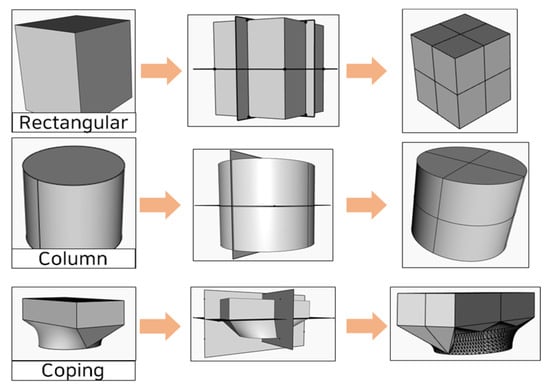 Rectangular

Column

Coping