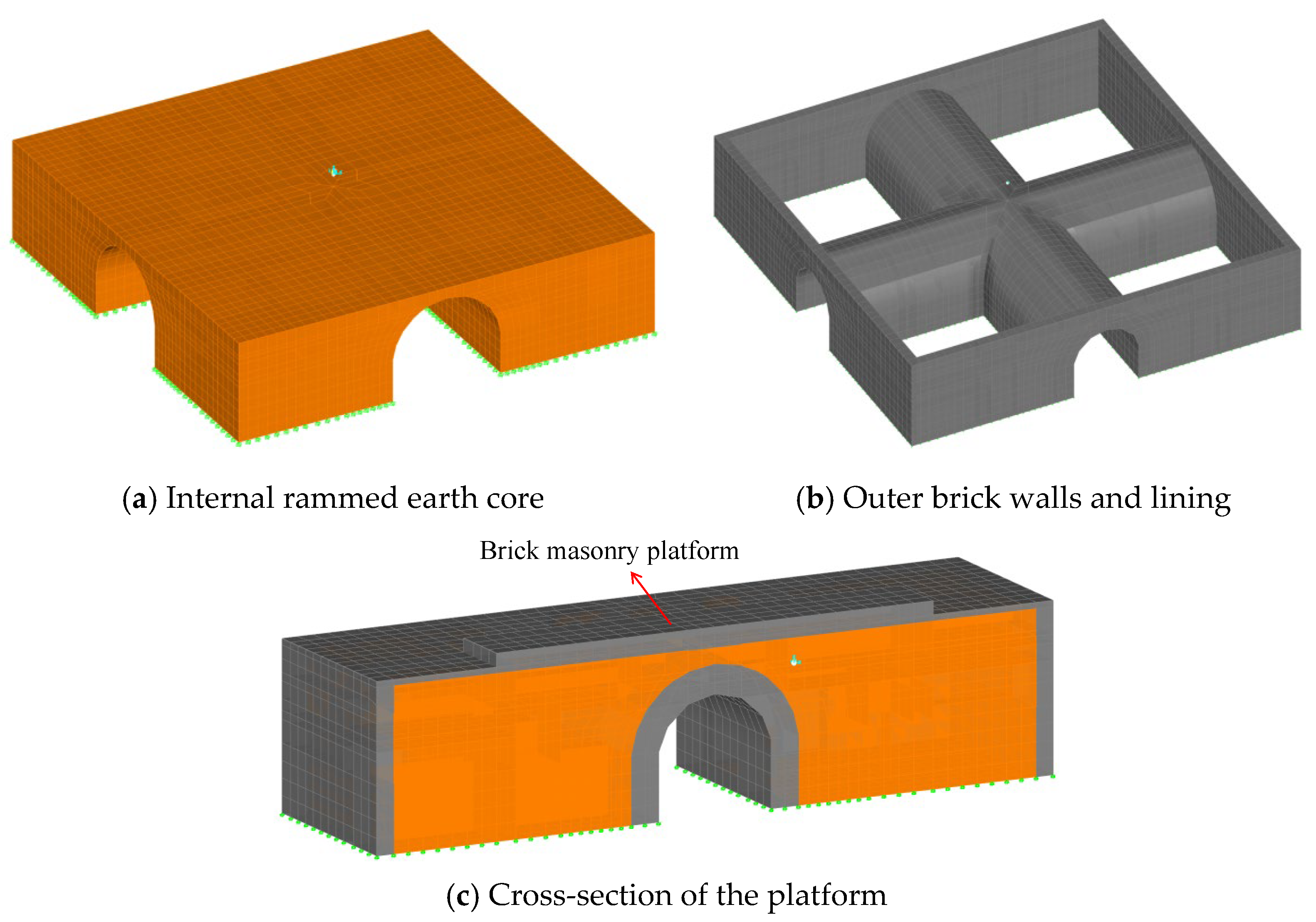 (a) Internal rammed earth core

(b) Outer brick walls and lining

Brick masonry platform

(c) Cross-section of the platform