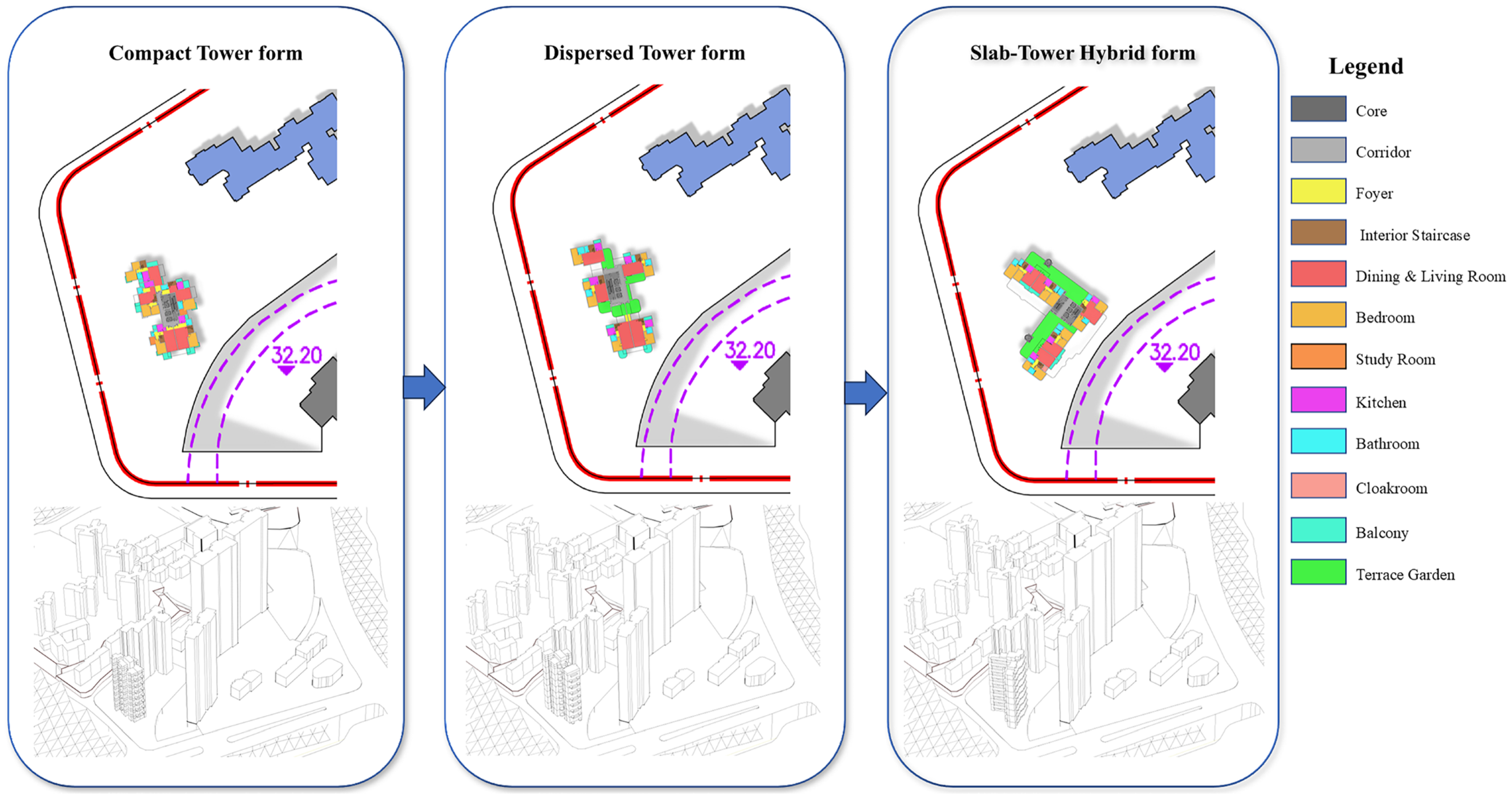 Compact Tower form

32.20

Dispersed Tower form

32.20

Slab-Tower Hybrid form

32.20

Legend

Core

Corridor

Foyer

Interior Staircase

Dining & Living Room

Bedroom

Study Room

Kitchen

Bathroom

Cloakroom

Balcony

Terrace Garden