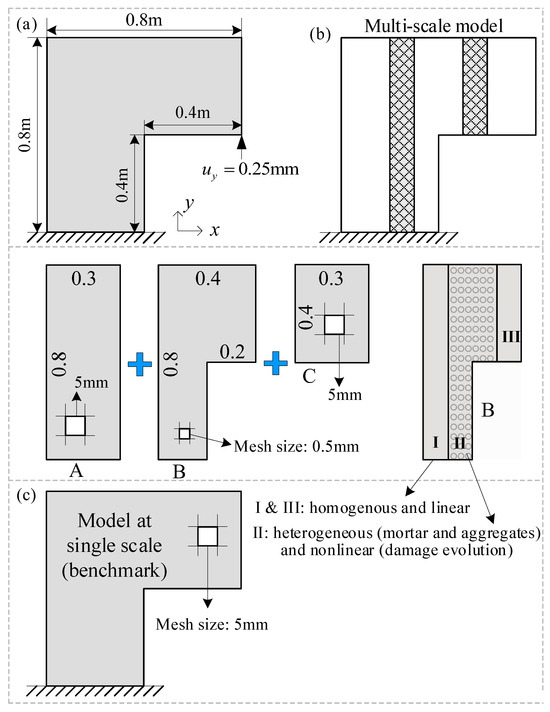 (a)
0.8m
0.8m
0.4m
0.4m
$u_y = 0.25$mm
$y$
$x$

(b)
Multi-scale model

0.3
0.8
5mm
A

0.4
0.8
0.2
Mesh size: 0.5mm
B

0.3
0.4
C
5mm

III
B
I
II

I & III: homogenous and linear
II: heterogeneous (mortar and aggregates) and nonlinear (damage evolution)

(c)
Model at single scale (benchmark)
Mesh size: 5mm