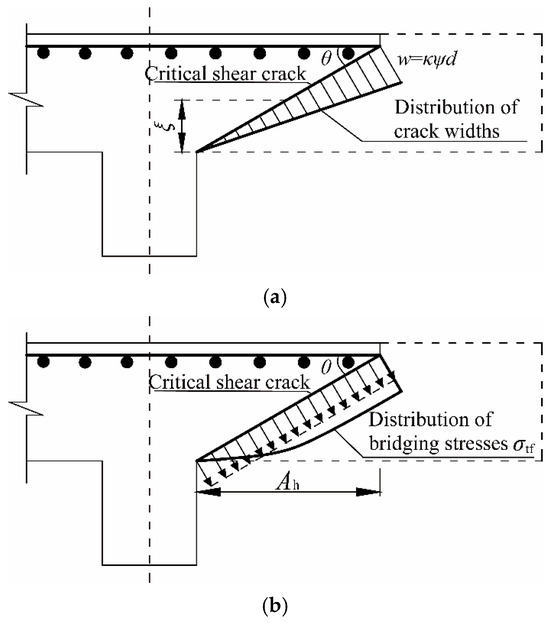 $\theta$

$w=\kappa\psi d$

Critical shear crack

$\xi$

Distribution of crack widths

(a)

$\theta$

Critical shear crack

Distribution of bridging stresses $\sigma_{tf}$

$A_h$

(b)