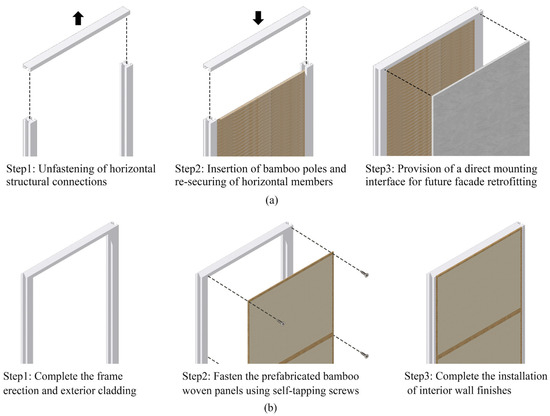 Step1: Unfastening of horizontal structural connections

Step2: Insertion of bamboo poles and re-securing of horizontal members

Step3: Provision of a direct mounting interface for future facade retrofitting

(a)

Step1: Complete the frame erection and exterior cladding

Step2: Fasten the prefabricated bamboo woven panels using self-tapping screws

Step3: Complete the installation of interior wall finishes

(b)