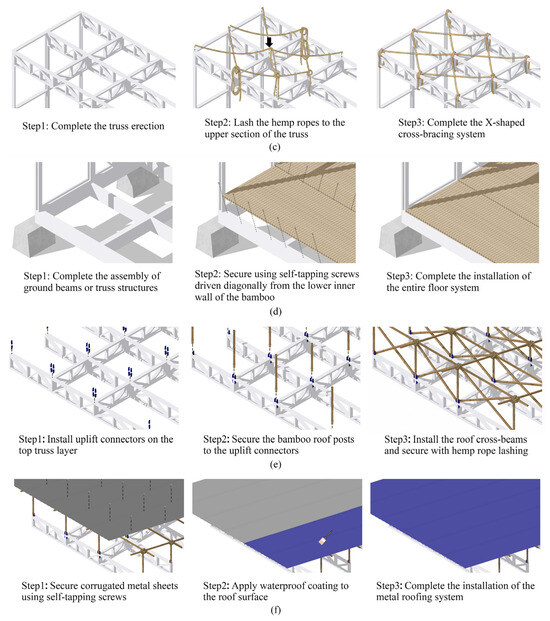 Step1: Complete the truss erection

Step2: Lash the hemp ropes to the upper section of the truss

Step3: Complete the X-shaped cross-bracing system

(c)

Step1: Complete the assembly of ground beams or truss structures

Step2: Secure using self-tapping screws driven diagonally from the lower inner wall of the bamboo

Step3: Complete the installation of the entire floor system

(d)

Step1: Install uplift connectors on the top truss layer

Step2: Secure the bamboo roof posts to the uplift connectors

Step3: Install the roof cross-beams and secure with hemp rope lashing

(e)

Step1: Secure corrugated metal sheets using self-tapping screws

Step2: Apply waterproof coating to the roof surface

Step3: Complete the installation of the metal roofing system

(f)