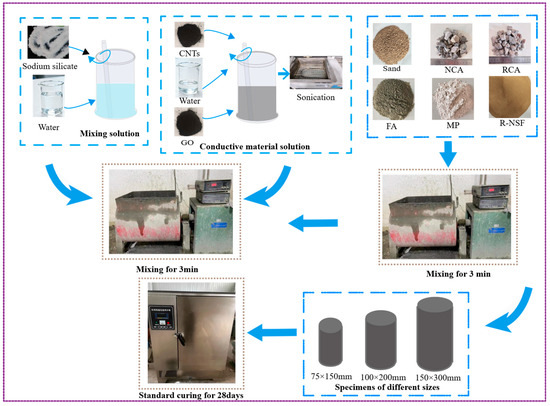 Sodium silicate

Water

Mixing solution

CNTs

Water

GO

Sonication

Conductive material solution

Sand

NCA

RCA

FA

MP

R-NSF

Mixing for 3min

Mixing for 3 min

Standard curing for 28days

75×150mm

100×200mm

150×300mm

Specimens of different sizes