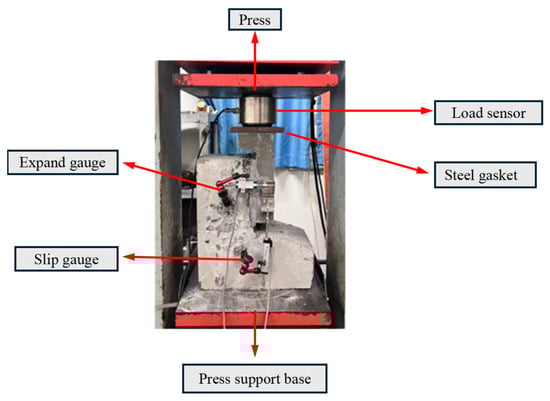 Press

Load sensor

Expand gauge

Steel gasket

Slip gauge

Press support base