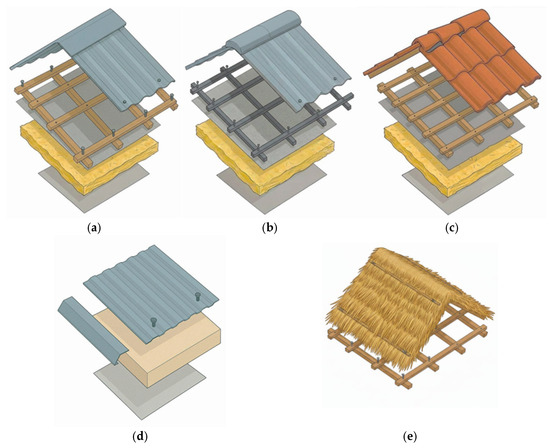 (a)

(b)

(c)

(d)

(e)