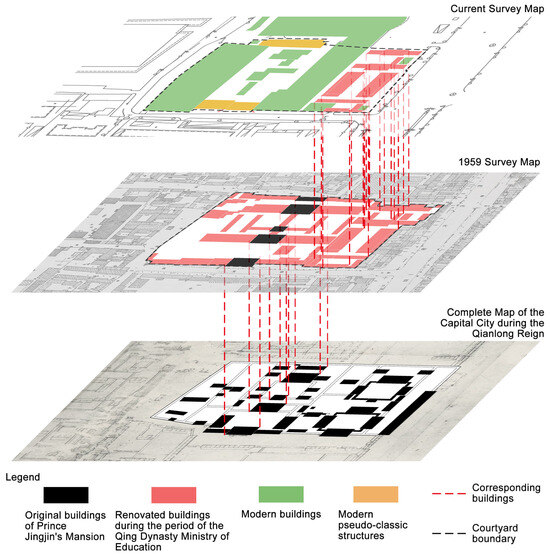 Current Survey Map

1959 Survey Map

Complete Map of the Capital City during the Qianlong Reign

Legend

Original buildings of Prince Jingjin's Mansion

Renovated buildings during the period of the Qing Dynasty Ministry of Education

Modern buildings

Modern pseudo-classic structures

Corresponding buildings

Courtyard boundary