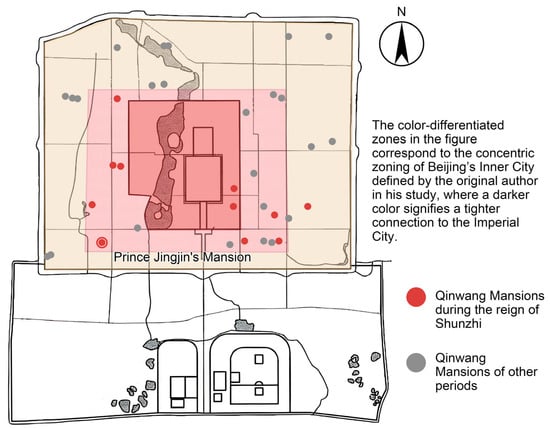 N

The color-differentiated zones in the figure correspond to the concentric zoning of Beijing's Inner City defined by the original author in his study, where a darker color signifies a tighter connection to the Imperial City.

Prince Jingjin's Mansion

Qinwang Mansions during the reign of Shunzhi

Qinwang Mansions of other periods