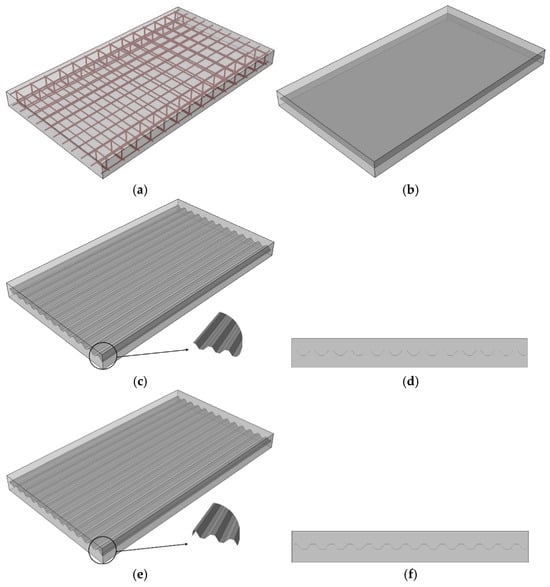 (a)

(b)

(c)

(d)

(e)

(f)