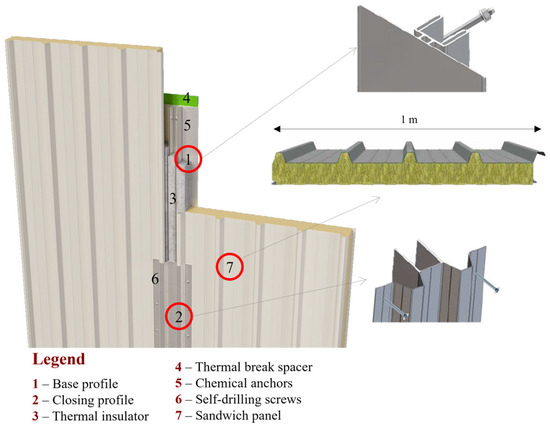 4
5
1
3
7
6
2

1 m

Legend
1 – Base profile
2 – Closing profile
3 – Thermal insulator
4 – Thermal break spacer
5 – Chemical anchors
6 – Self-drilling screws
7 – Sandwich panel