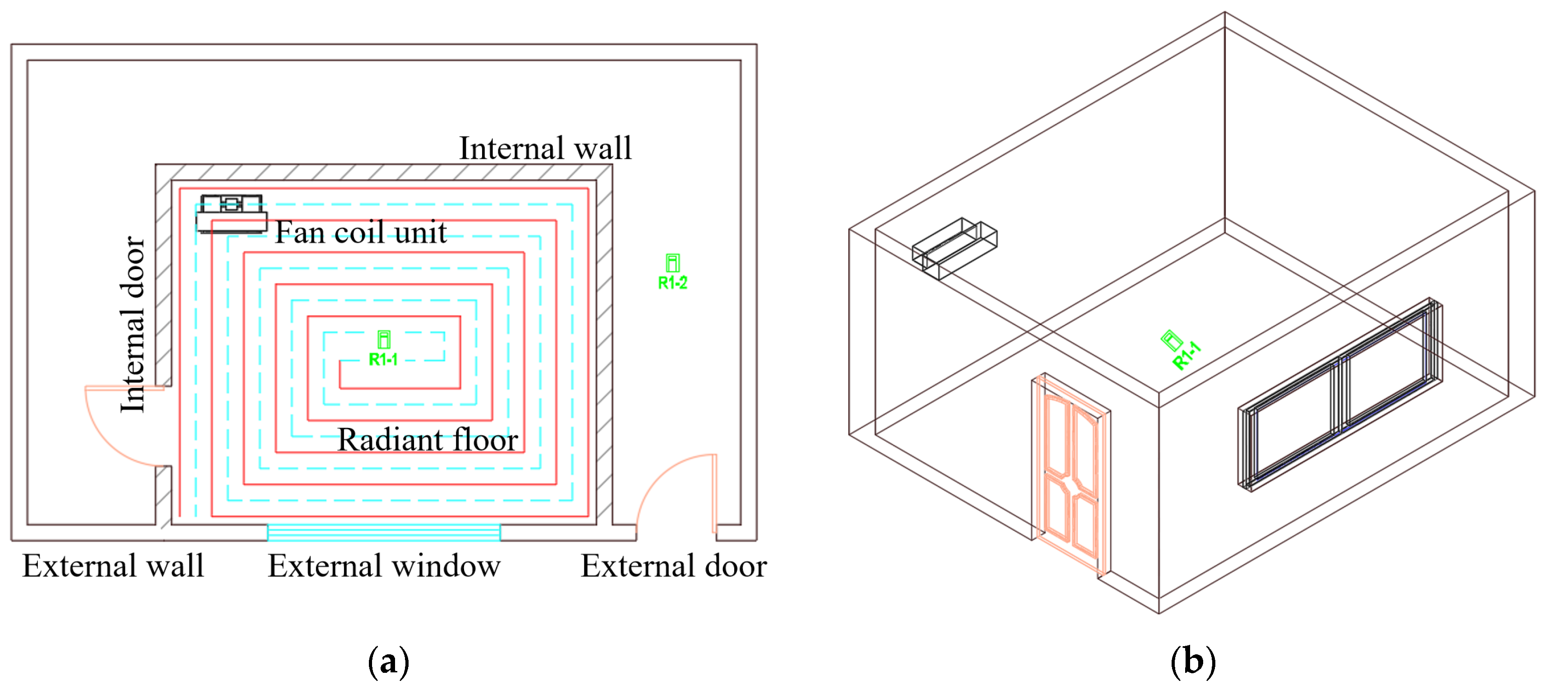 Internal wall
Fan coil unit
Internal door
R1-2
R1-1
Radiant floor
External wall
External window
External door
(a)
R1-1
(b)