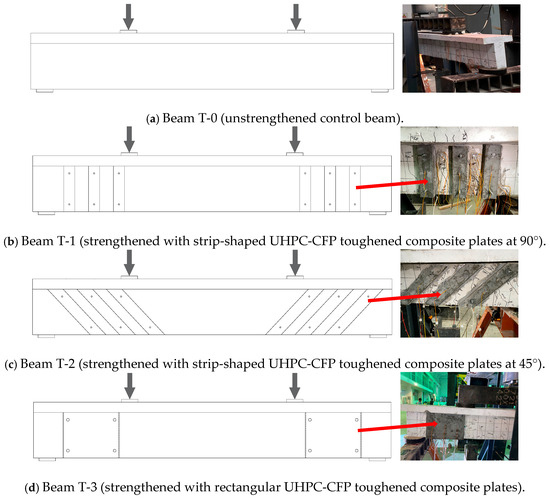 (a) Beam T-0 (unstrengthened control beam).

(b) Beam T-1 (strengthened with strip-shaped UHPC-CFP toughened composite plates at 90°).

(c) Beam T-2 (strengthened with strip-shaped UHPC-CFP toughened composite plates at 45°).

(d) Beam T-3 (strengthened with rectangular UHPC-CFP toughened composite plates).