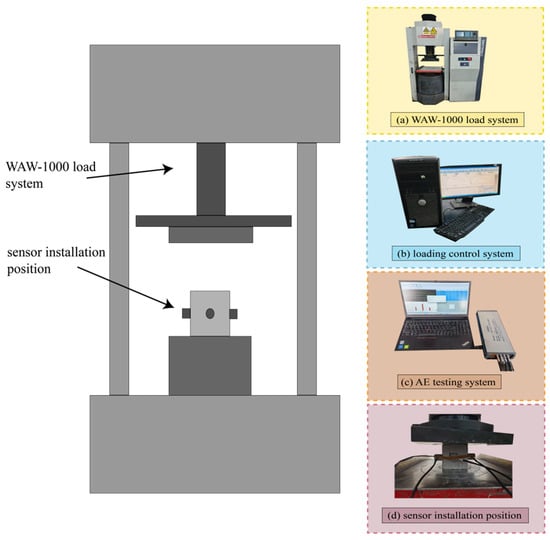 WAW-1000 load system

sensor installation position

(a) WAW-1000 load system

(b) loading control system

(c) AE testing system

(d) sensor installation position